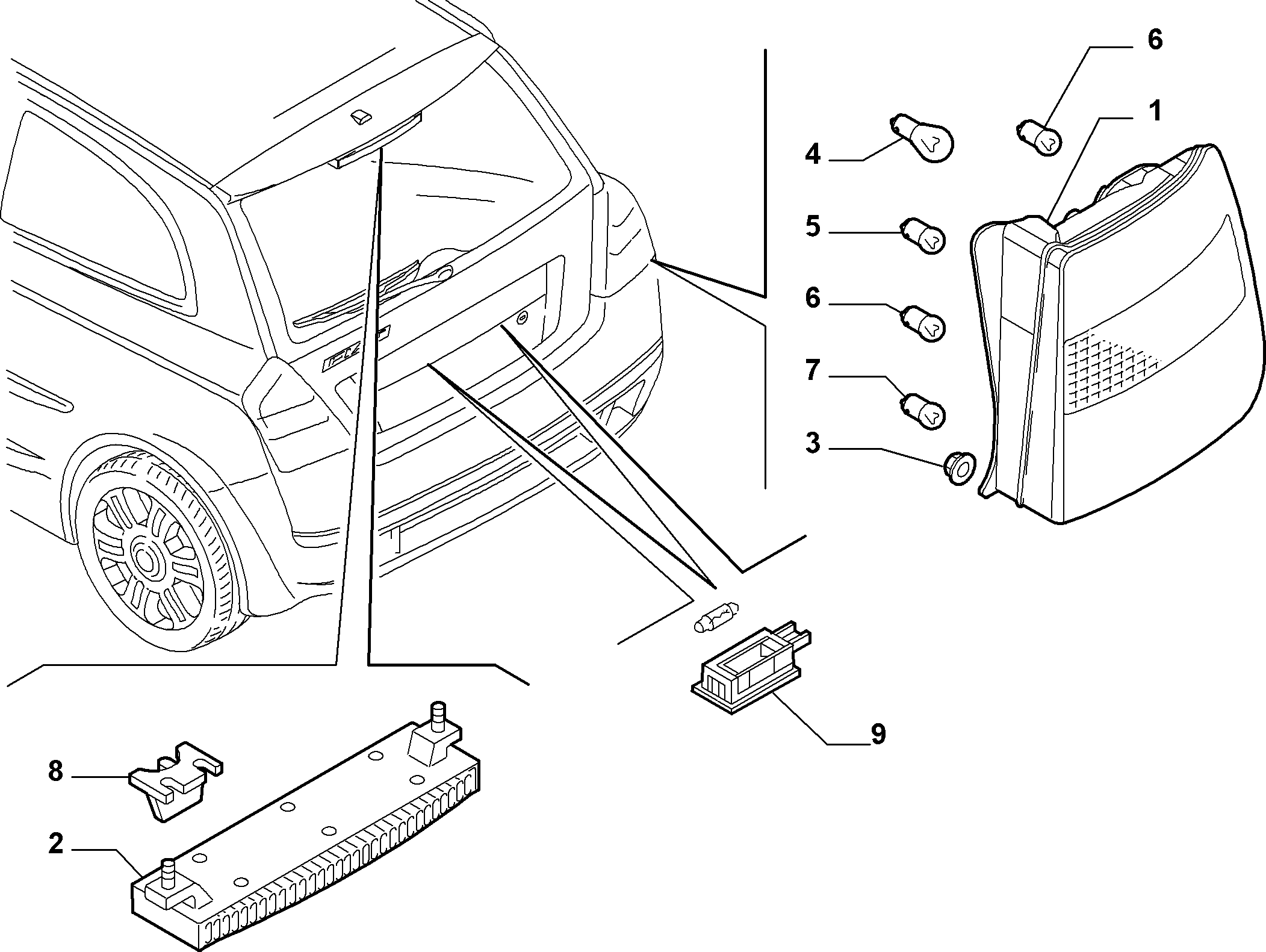 6
1
4
5
6
7
3
9
8
2