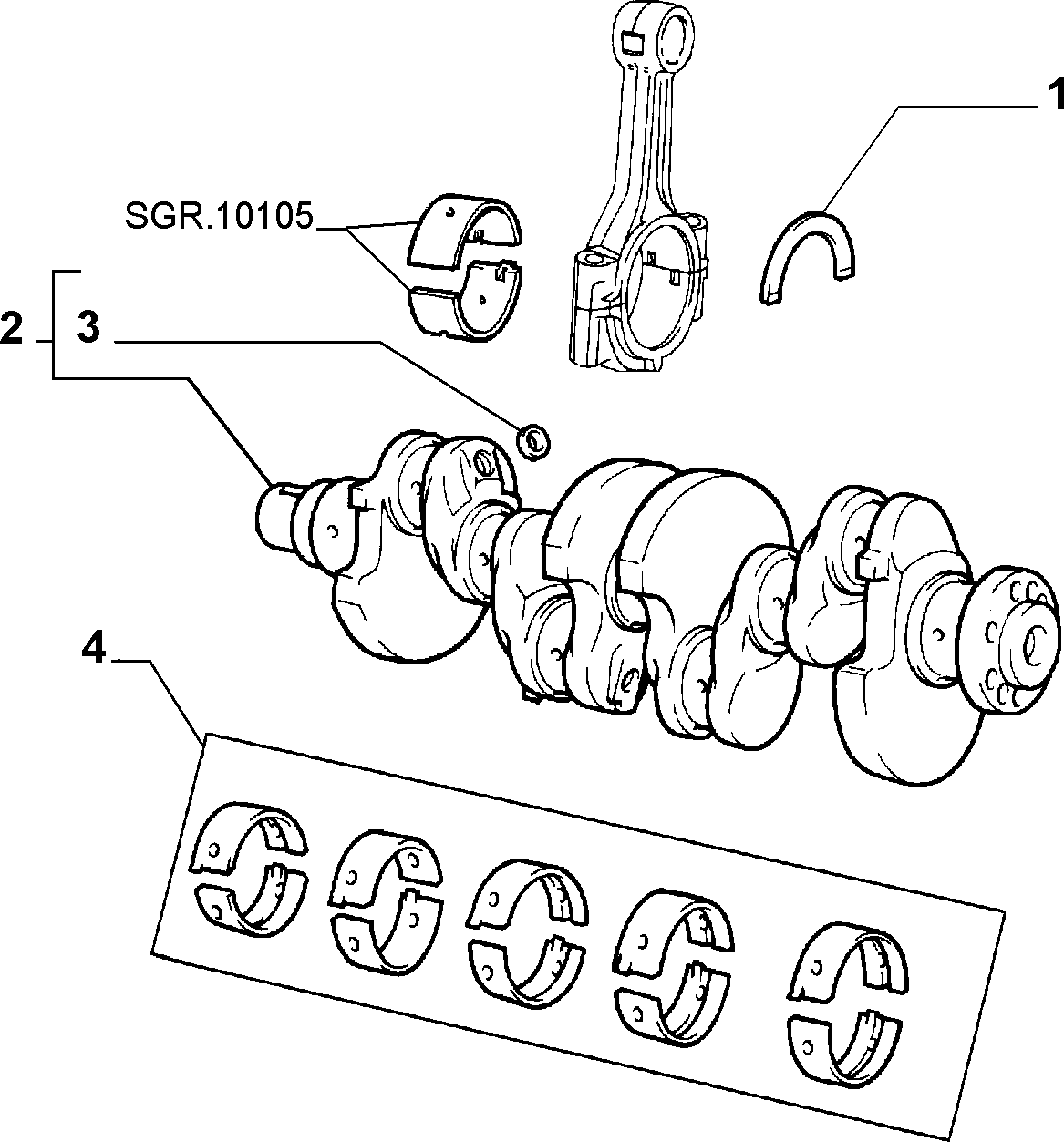 1

SGR.10105

2

3

4