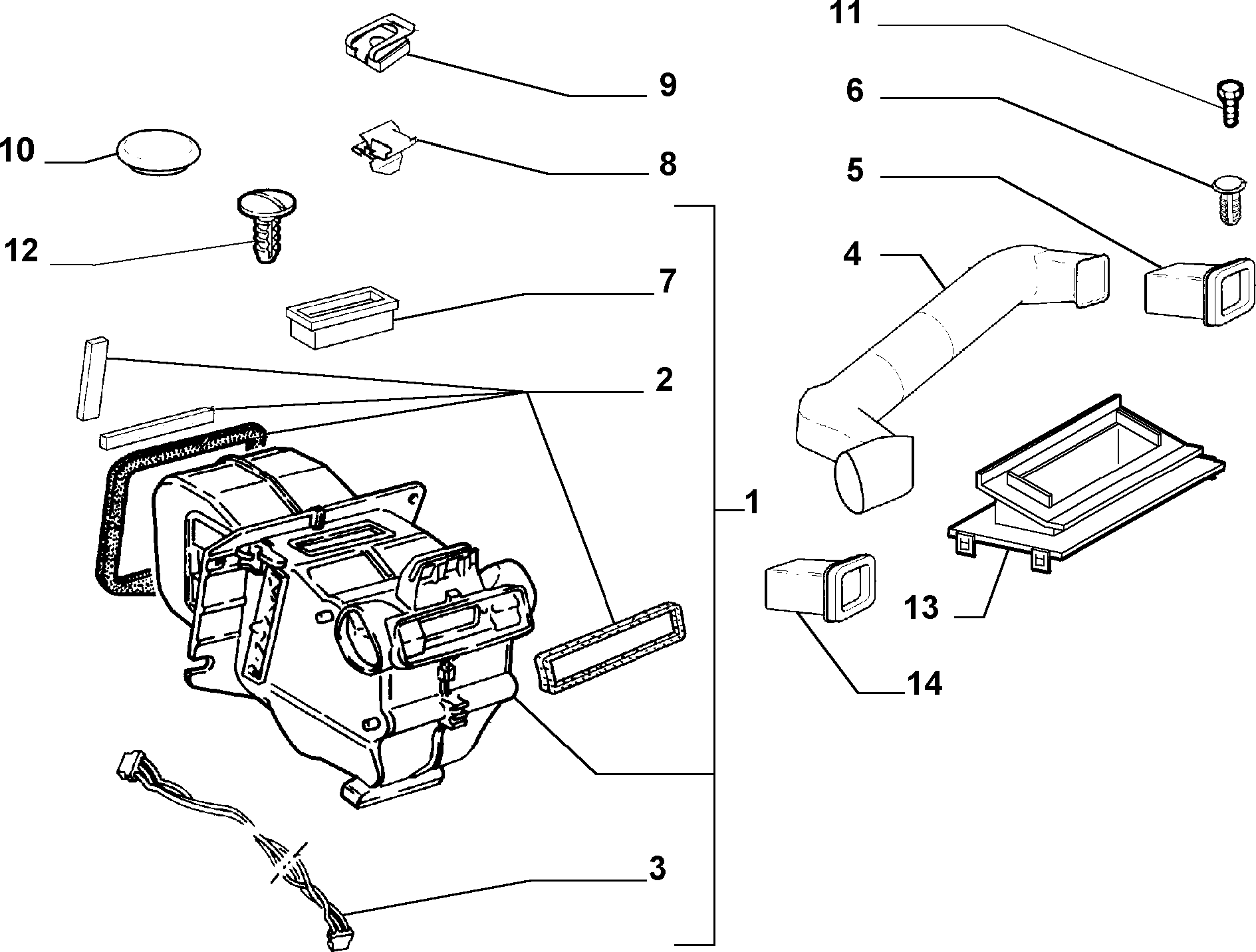 11
9
6
10
8
5
12
4
7
2
1
13
14
3