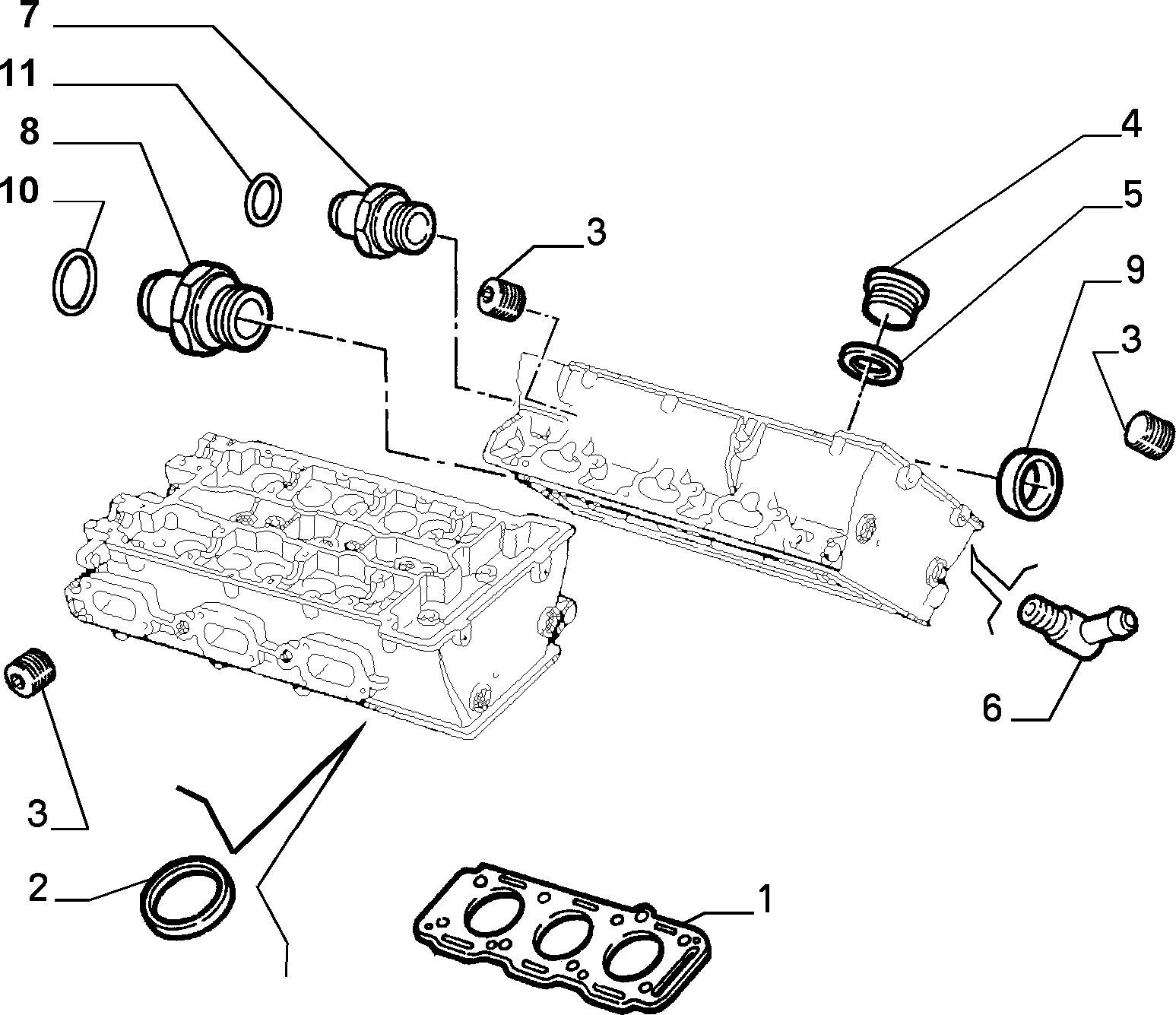 7
11
8
10
3
4
5
9
3
6
3
2
1