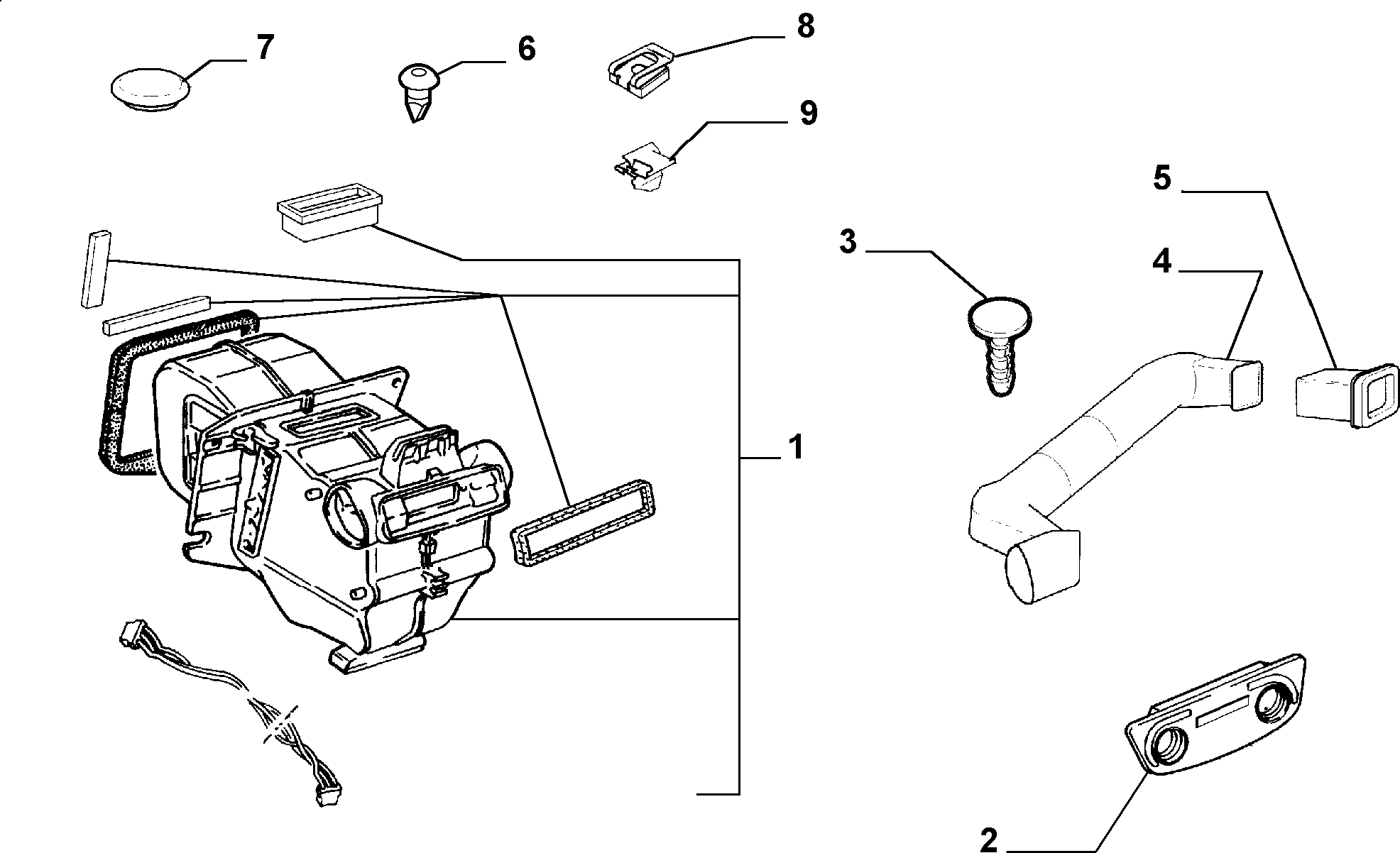 7
6
8
9
5
3
4
1
2