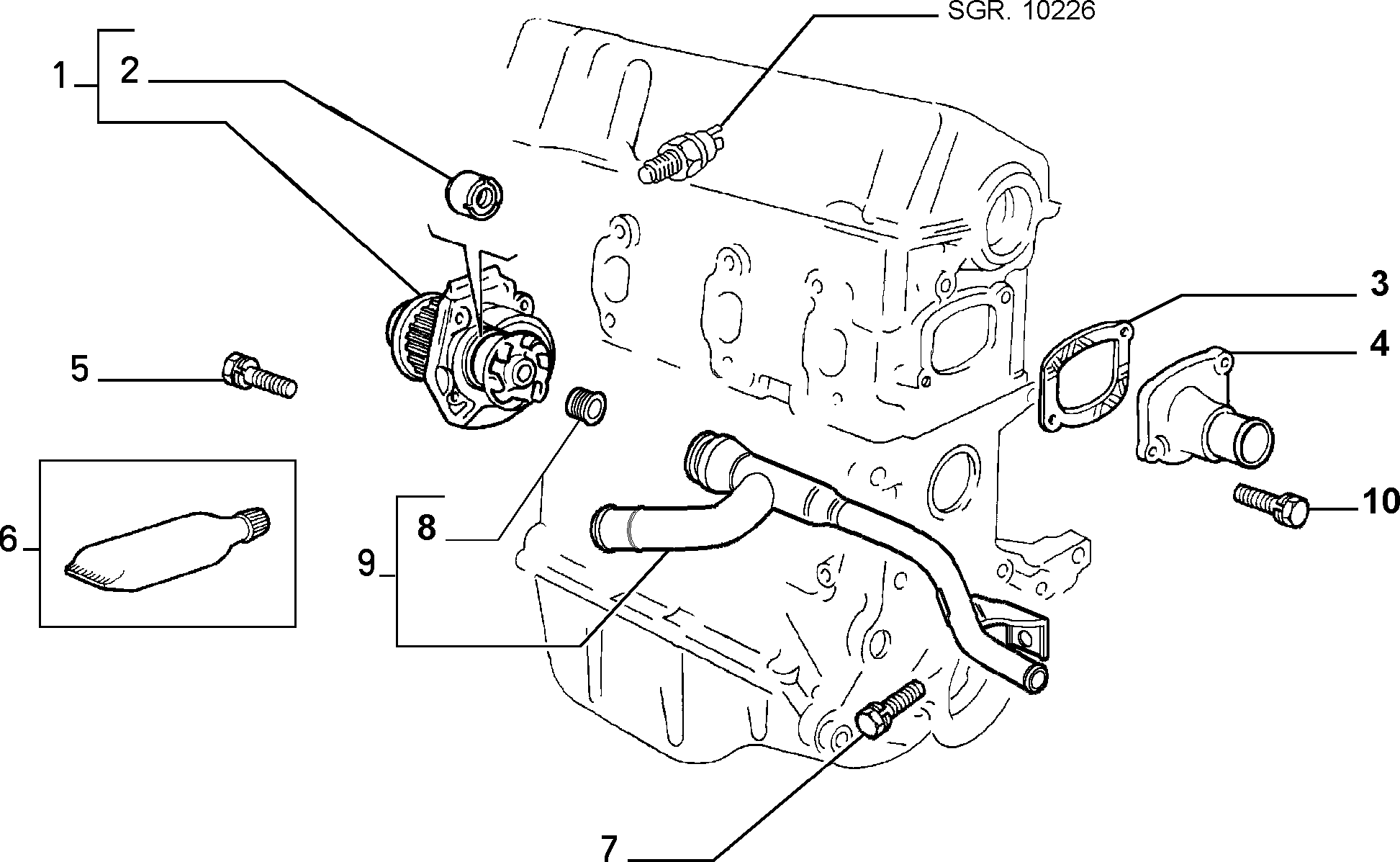 SGR. 10226
1
2
3
4
5
6
8
9
10
7