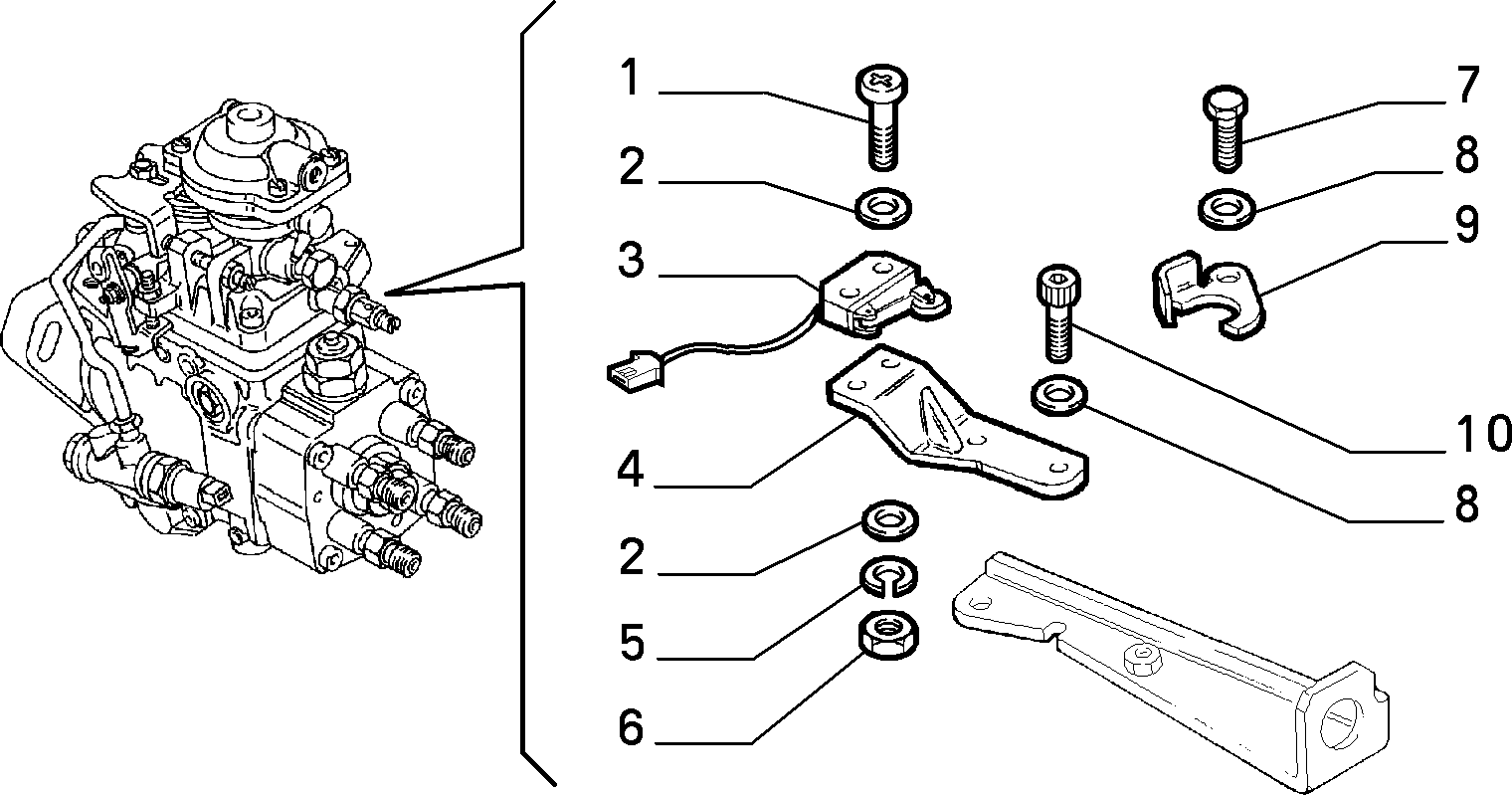 1
2
3
4
2
5
6
7
8
9
10
8