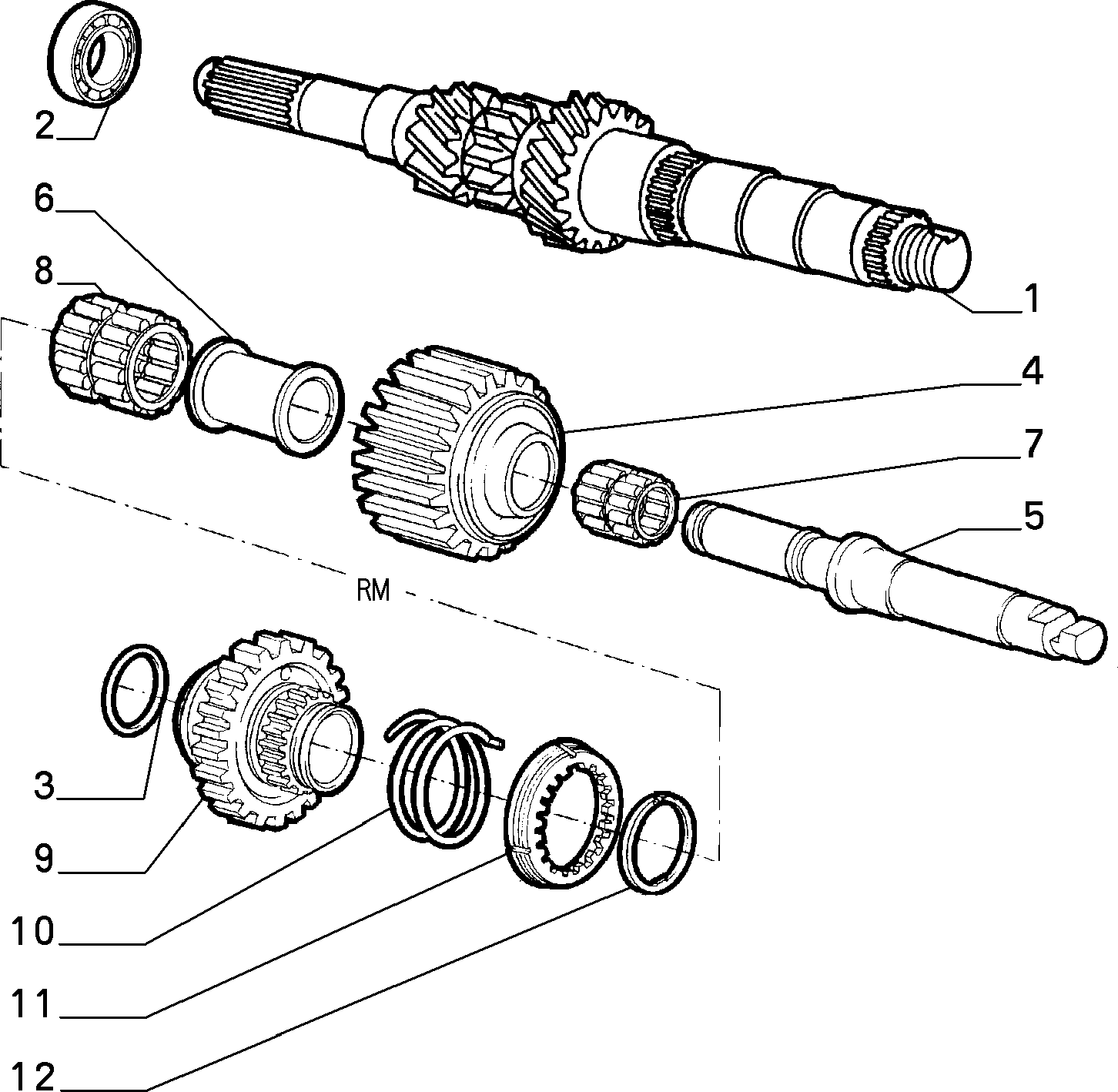 2
6
8
1
4
7
5
RM
3
9
10
11
12