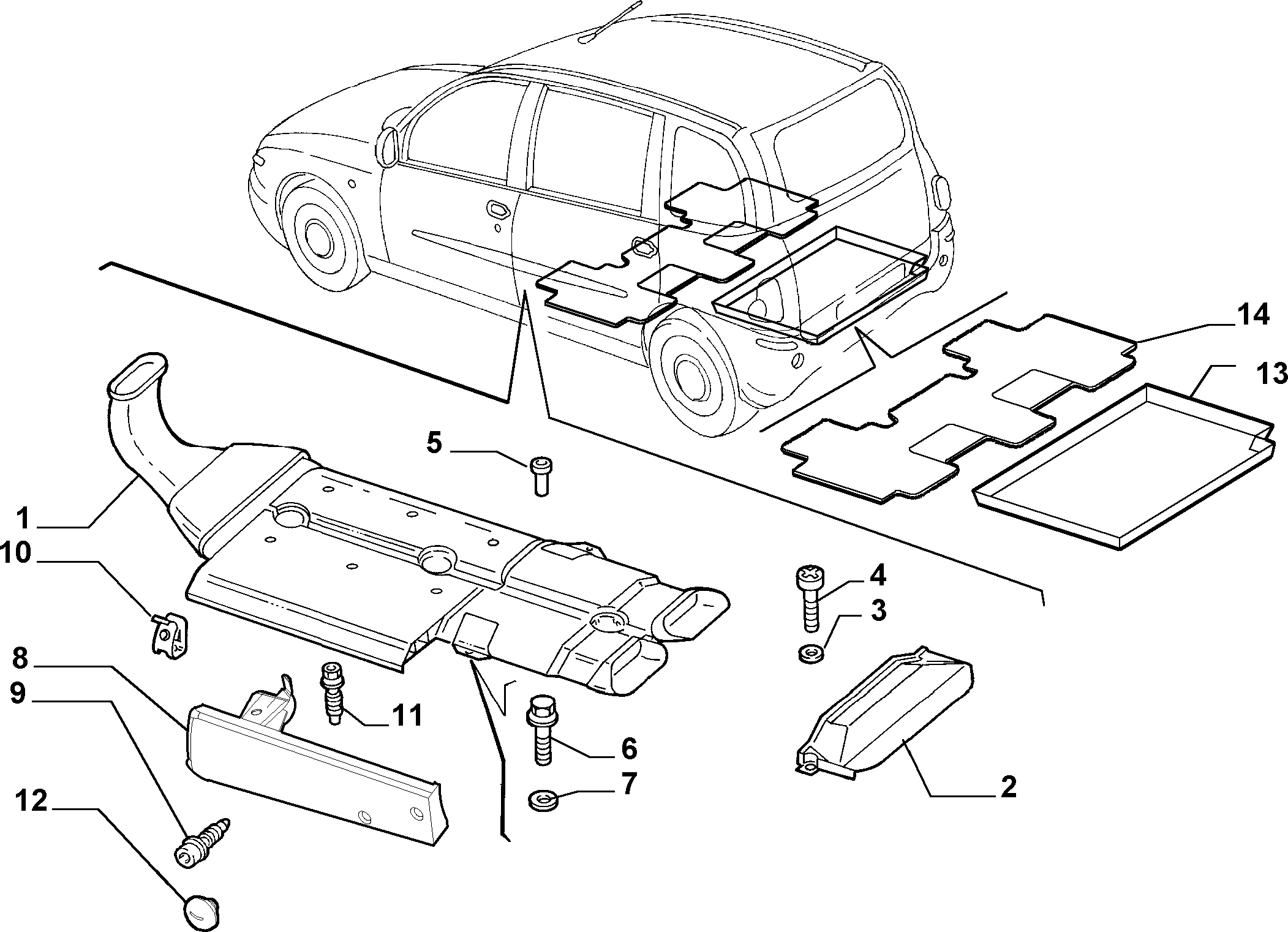 14
13
5
1
10
4
3
8
9
11
6
7
2
12