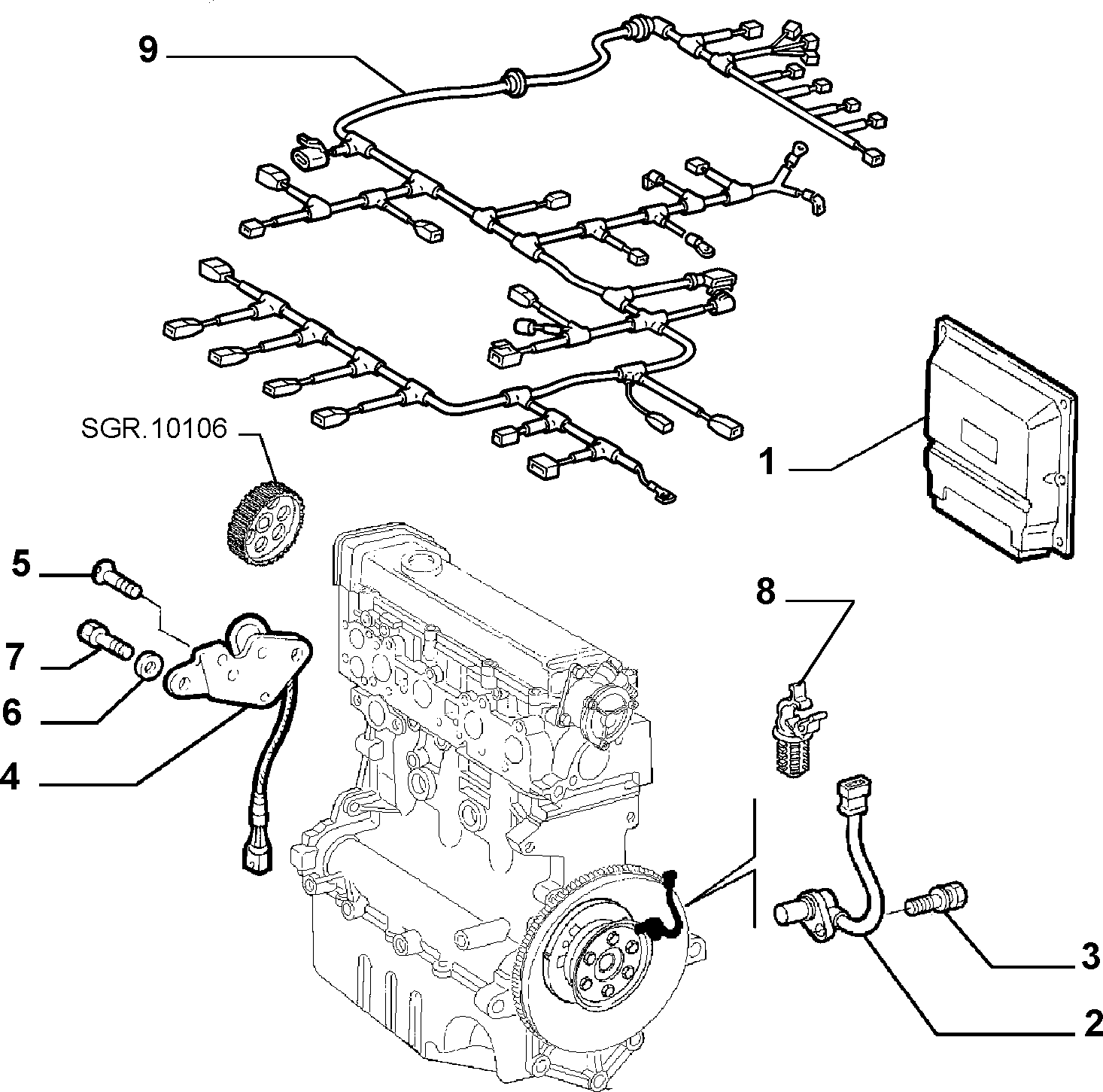 9

SGR.10106

1

5

7

6

4

8

3

2