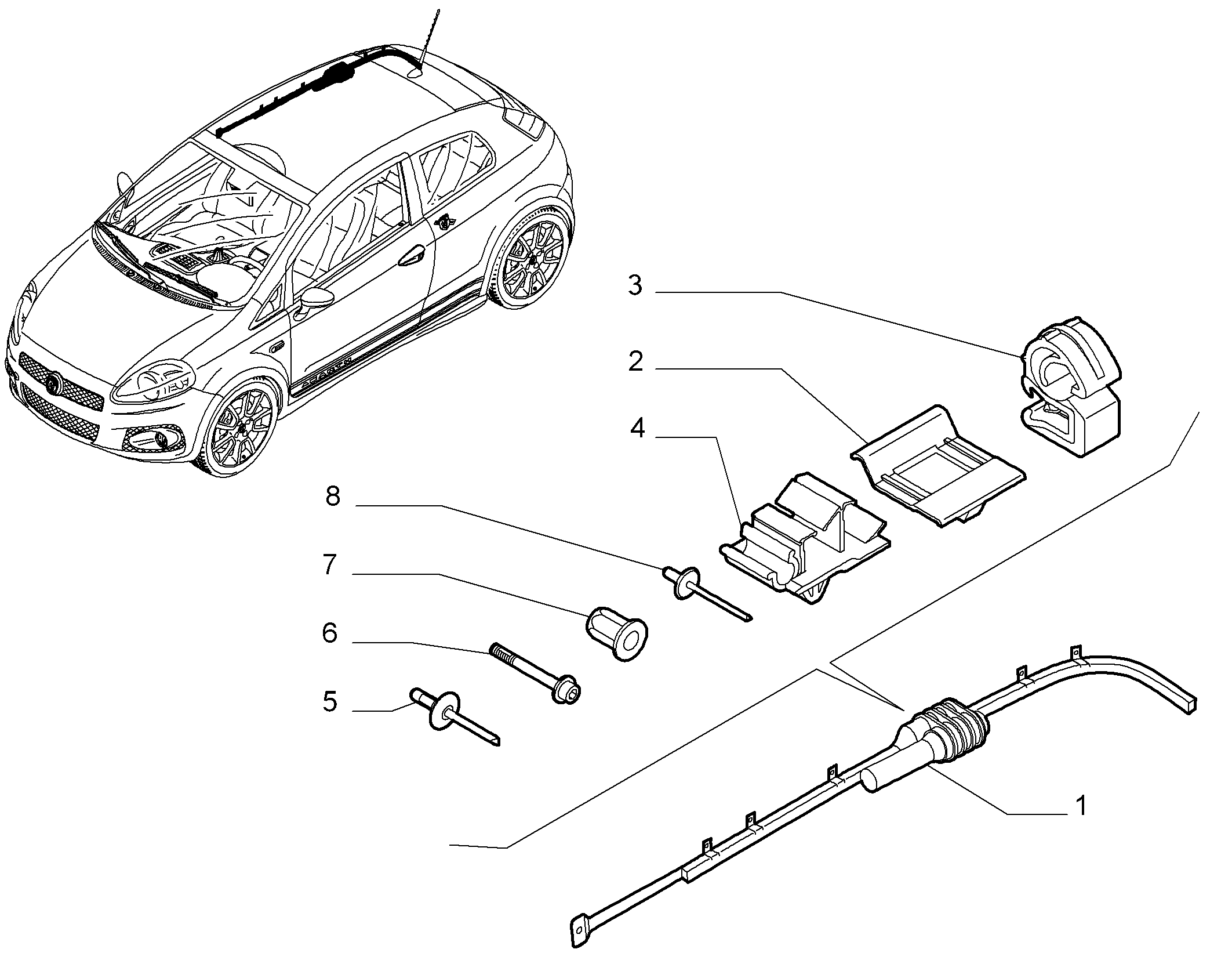 3
2
4
8
7
6
5
1