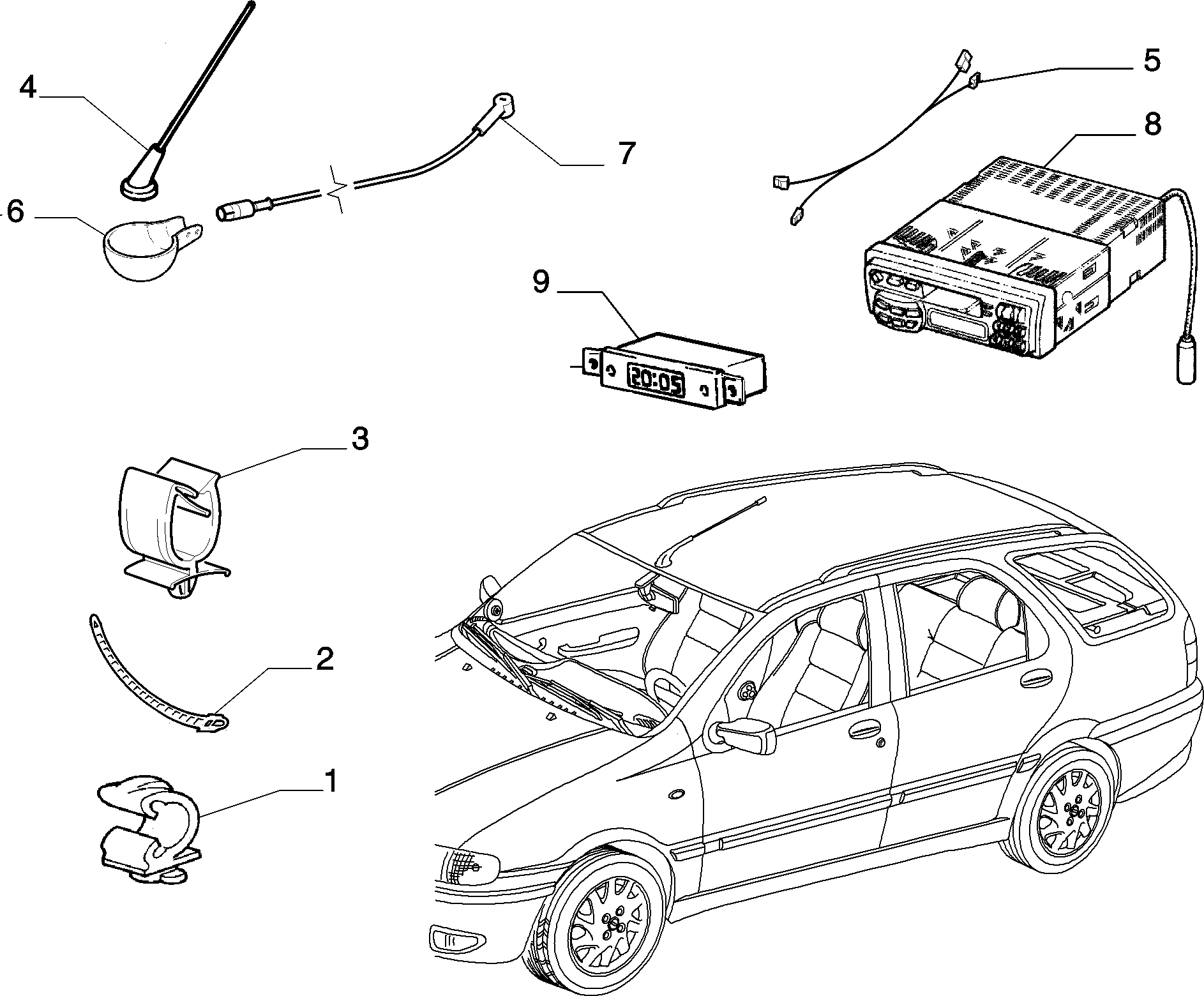 4
5
7
8
6
9
20:05
3
2
1