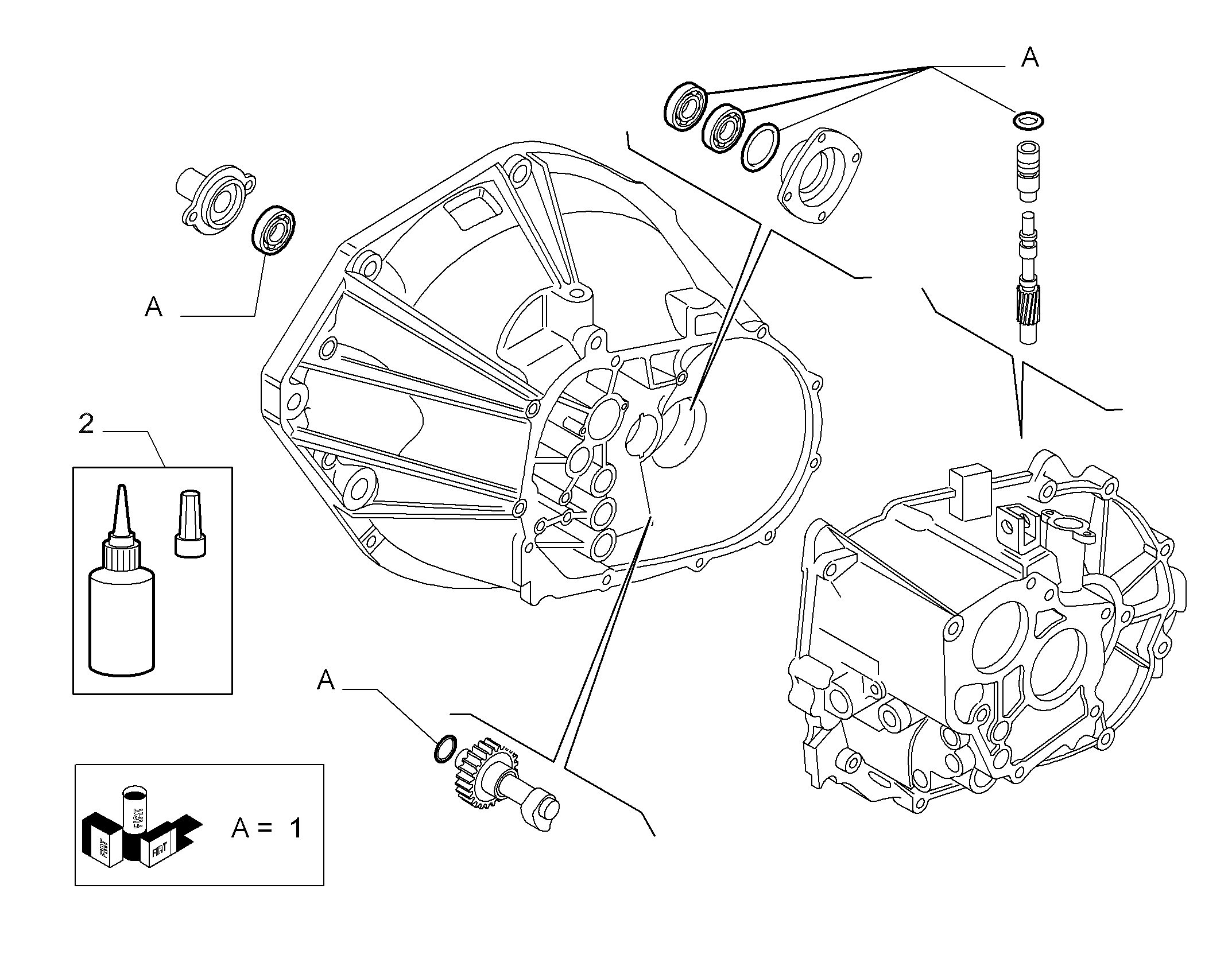 A

A

2

A

FIAT
FIAT
FIAT

A = 1