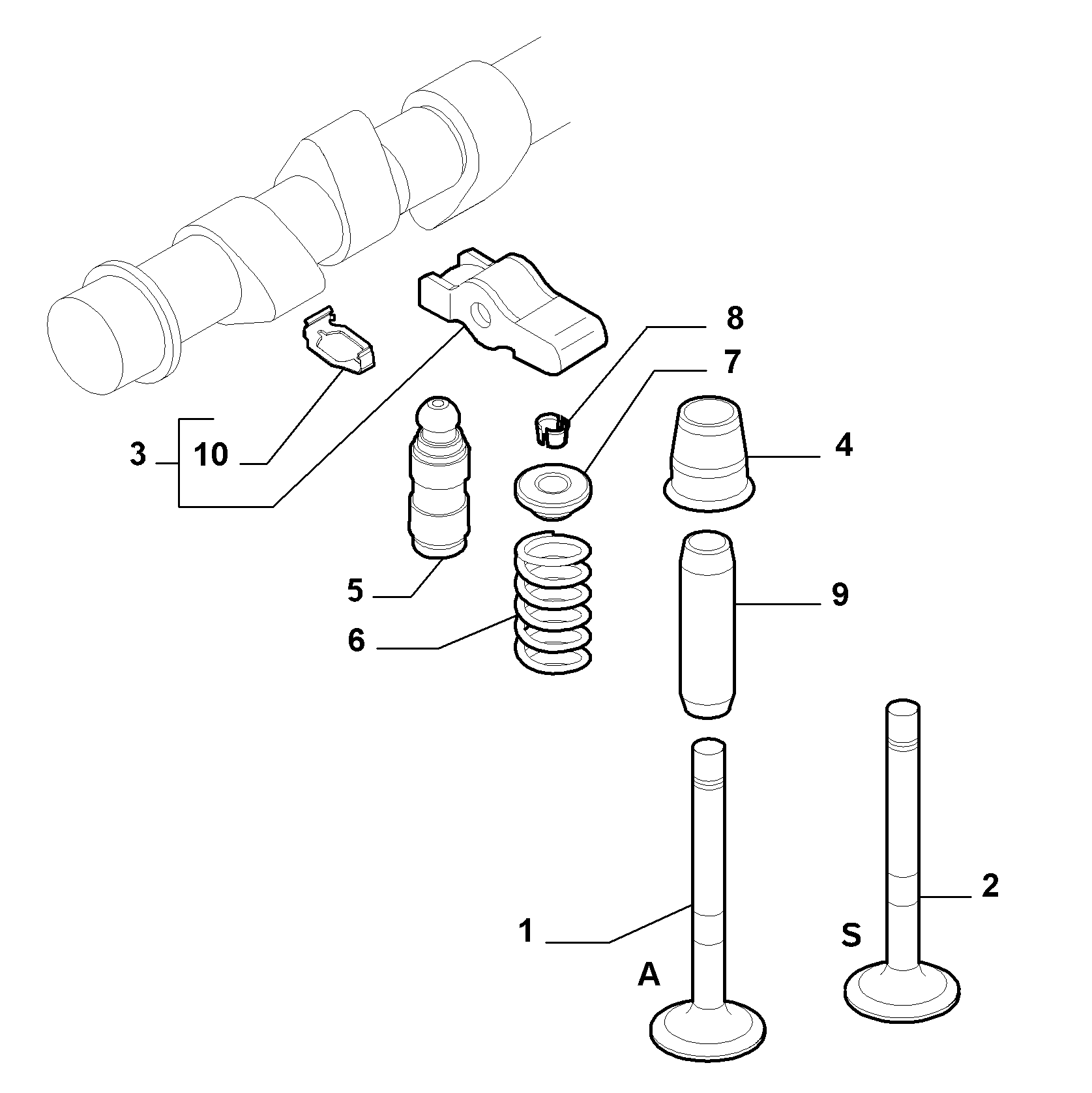 8
7
3
10
4
5
9
6
2
1
S
A