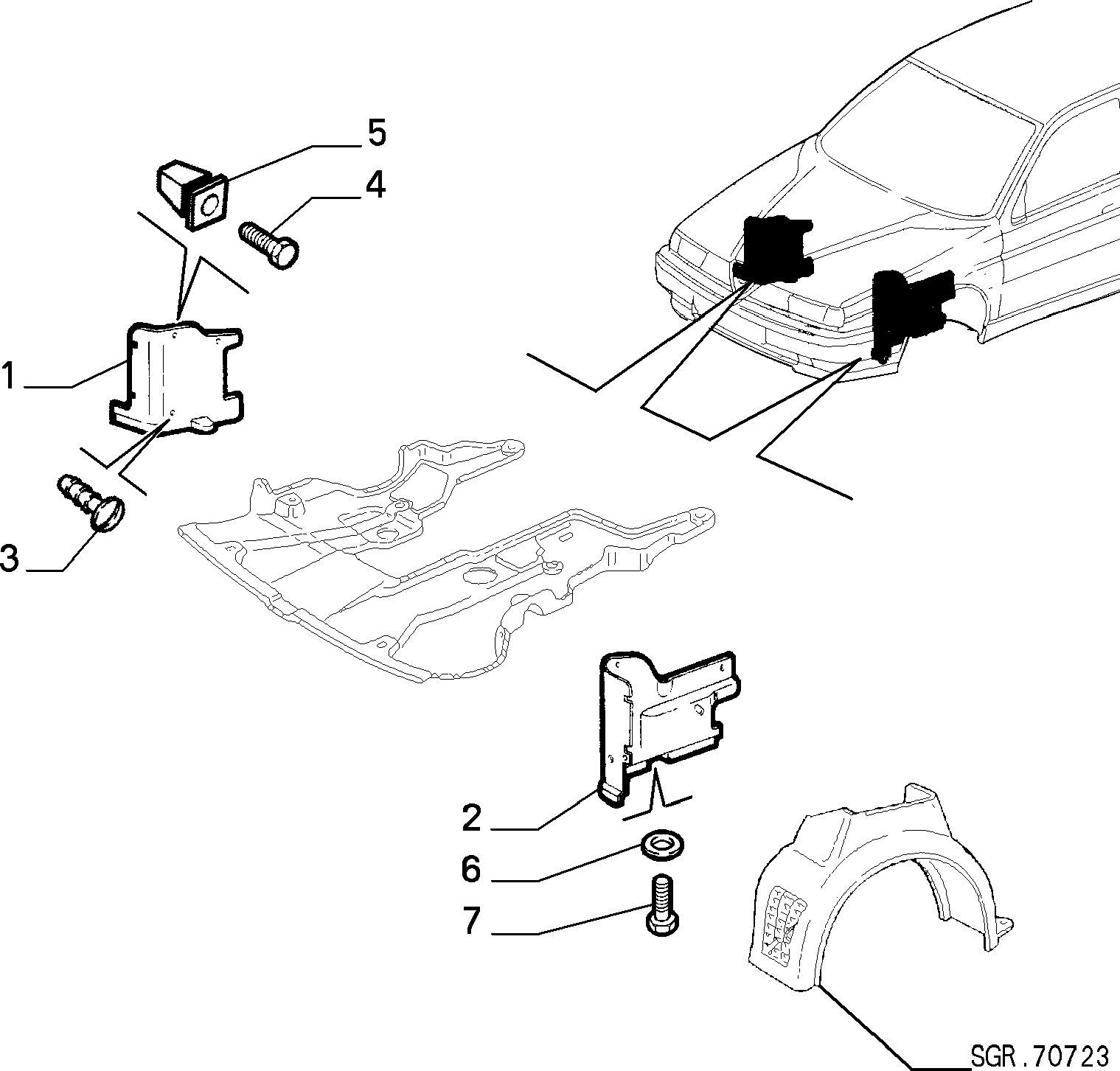 5
4
1
3
2
6
7
SGR.70723