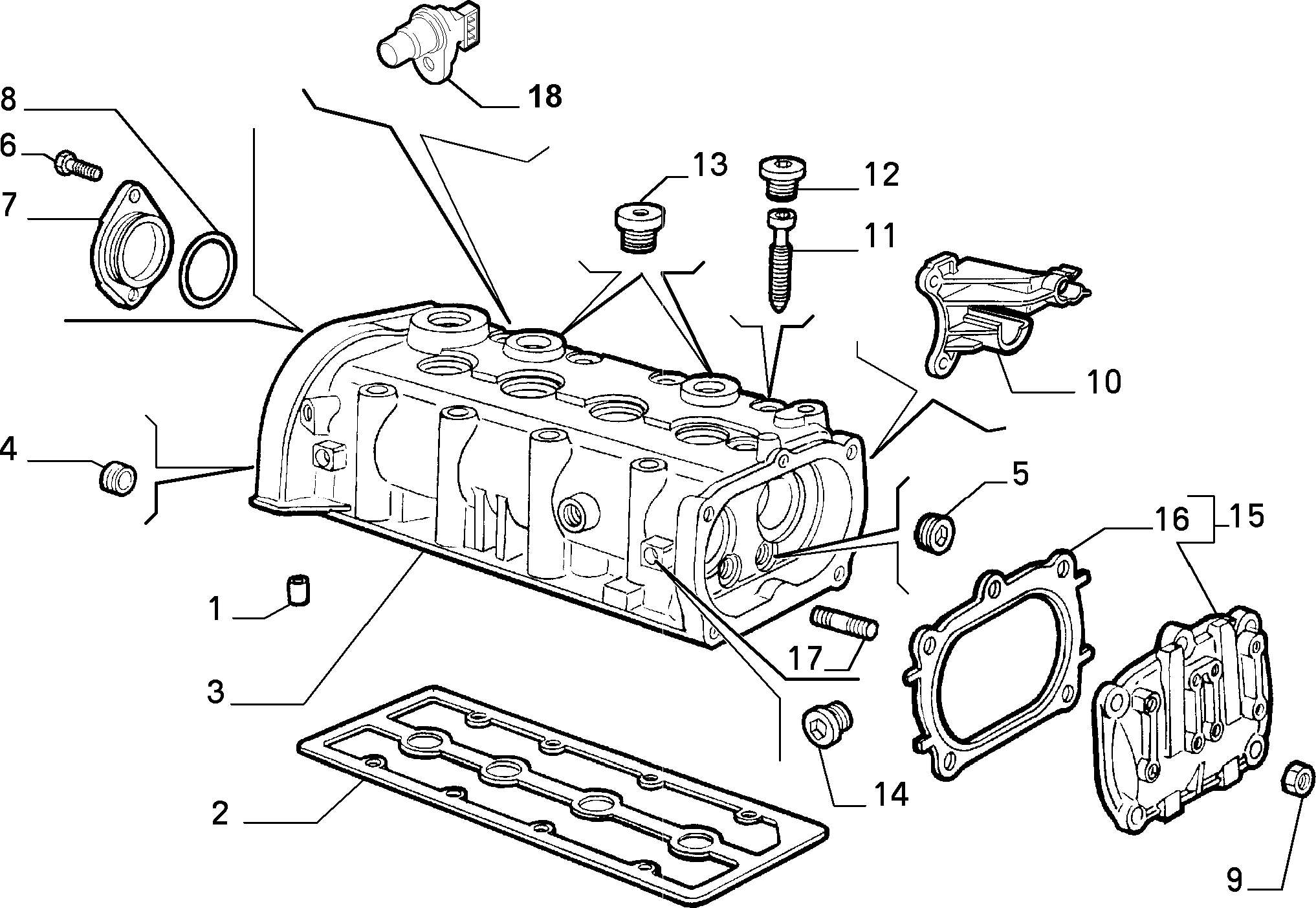 18
8
6
7
13
12
11
10
4
5
16
15
1
17
3
14
2
9