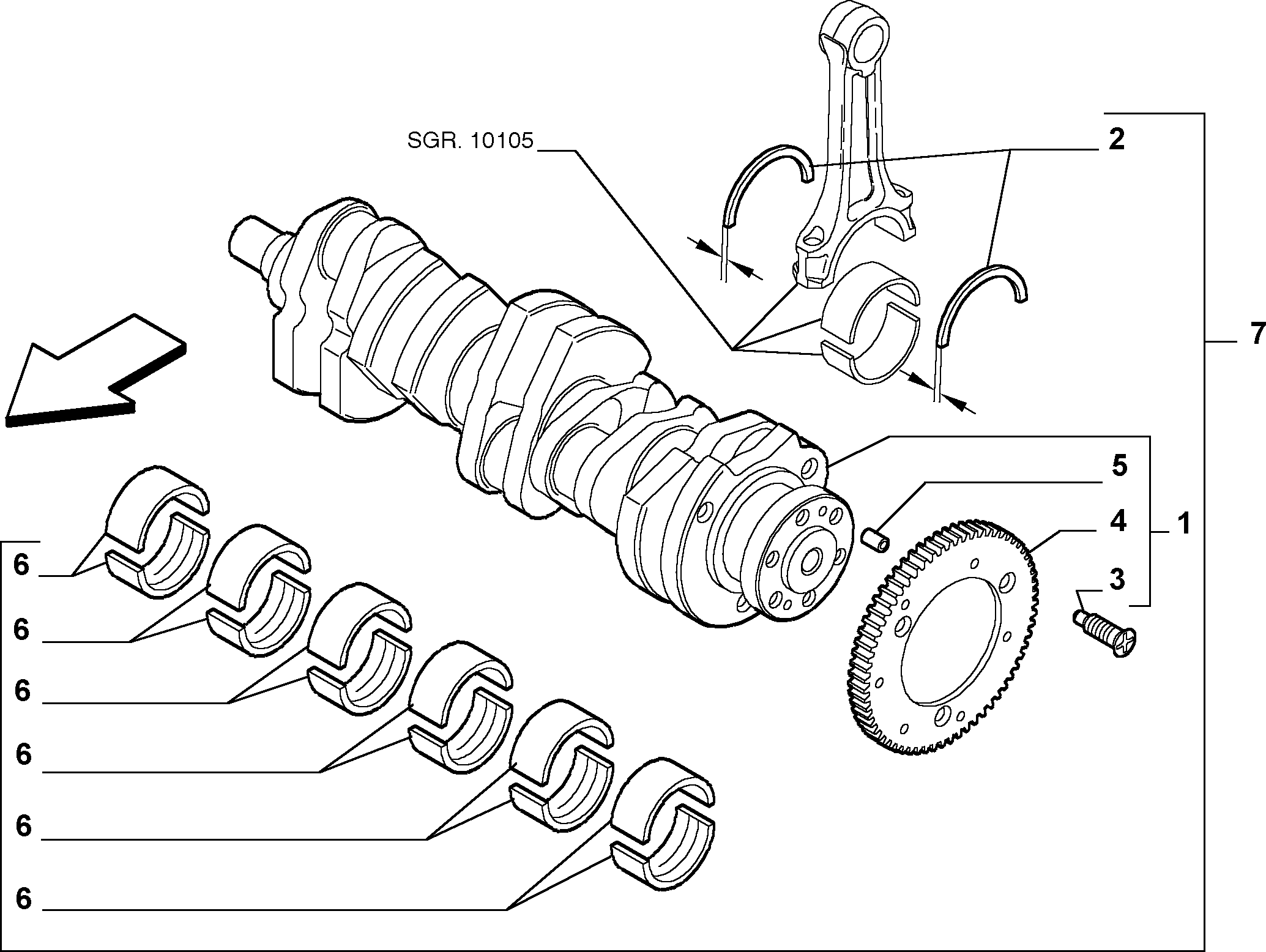 SGR. 10105
2
7
5
4
1
3
6
6
6
6
6
6