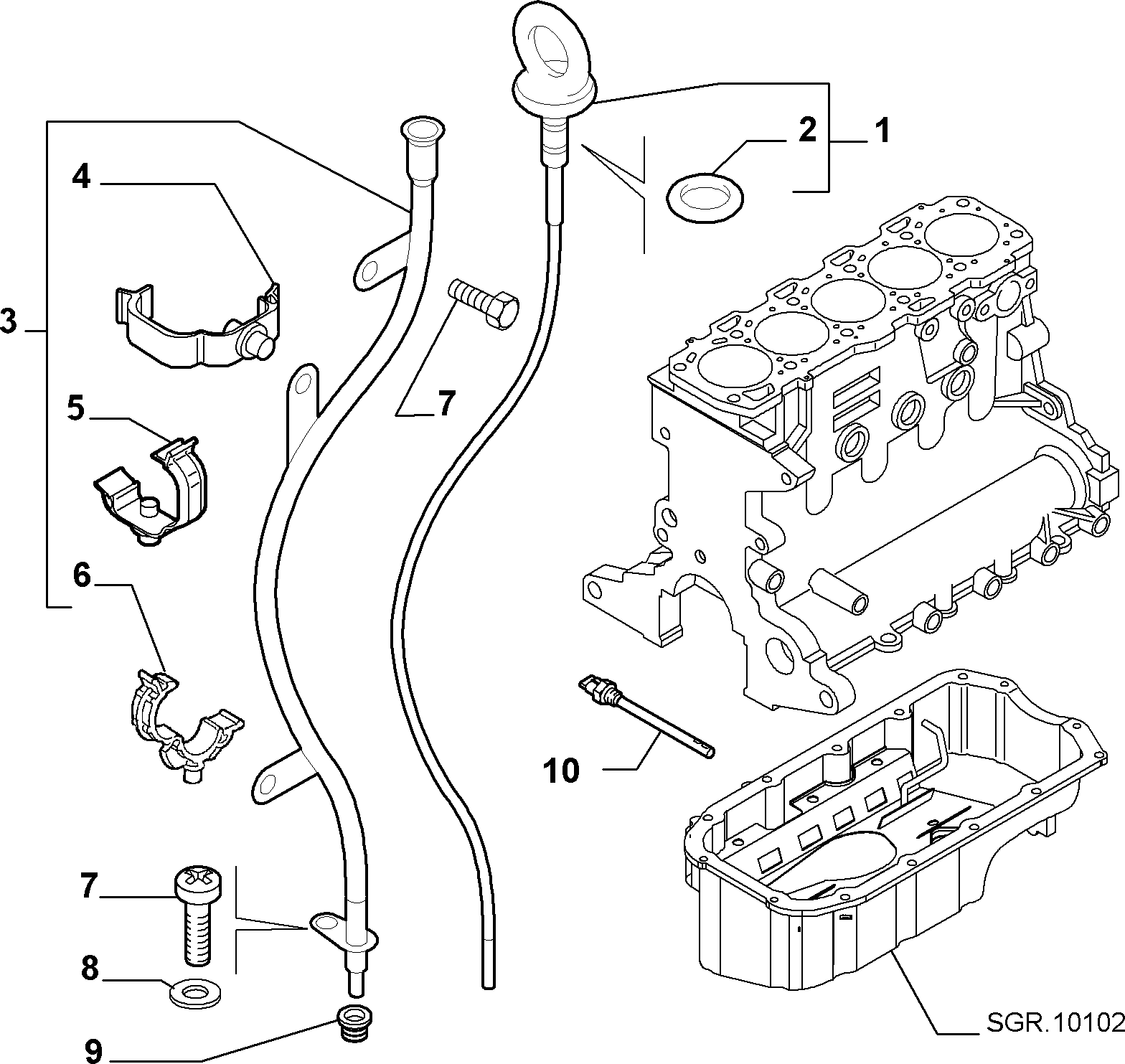 2
1
4
3
7
5
6
10
7
8
9
SGR.10102