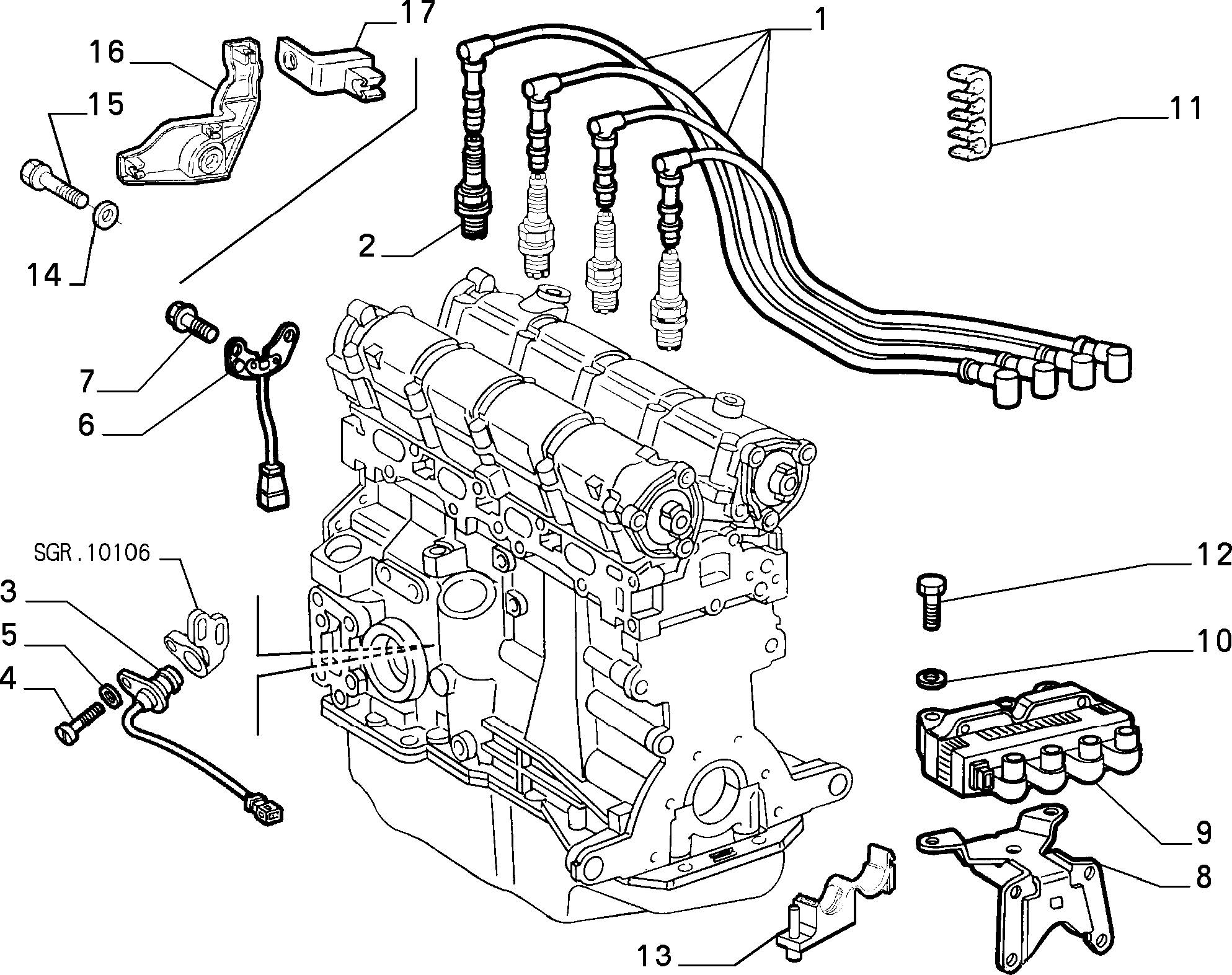 17
1
16
15
11
14
2
7
6
SGR.10106
3
5
4
12
10
9
8
13