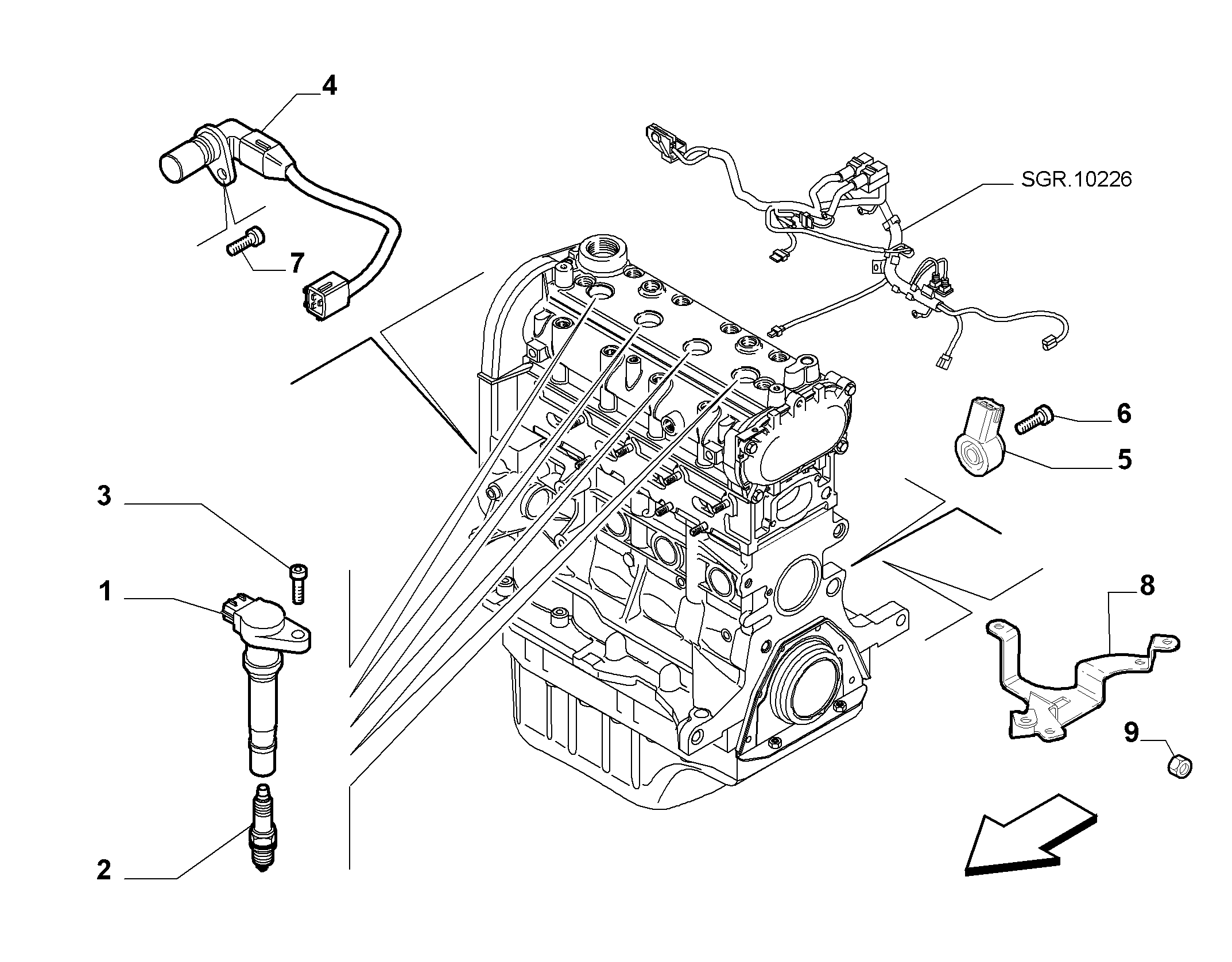 4
SGR.10226
7
6
5
3
1
8
9
2