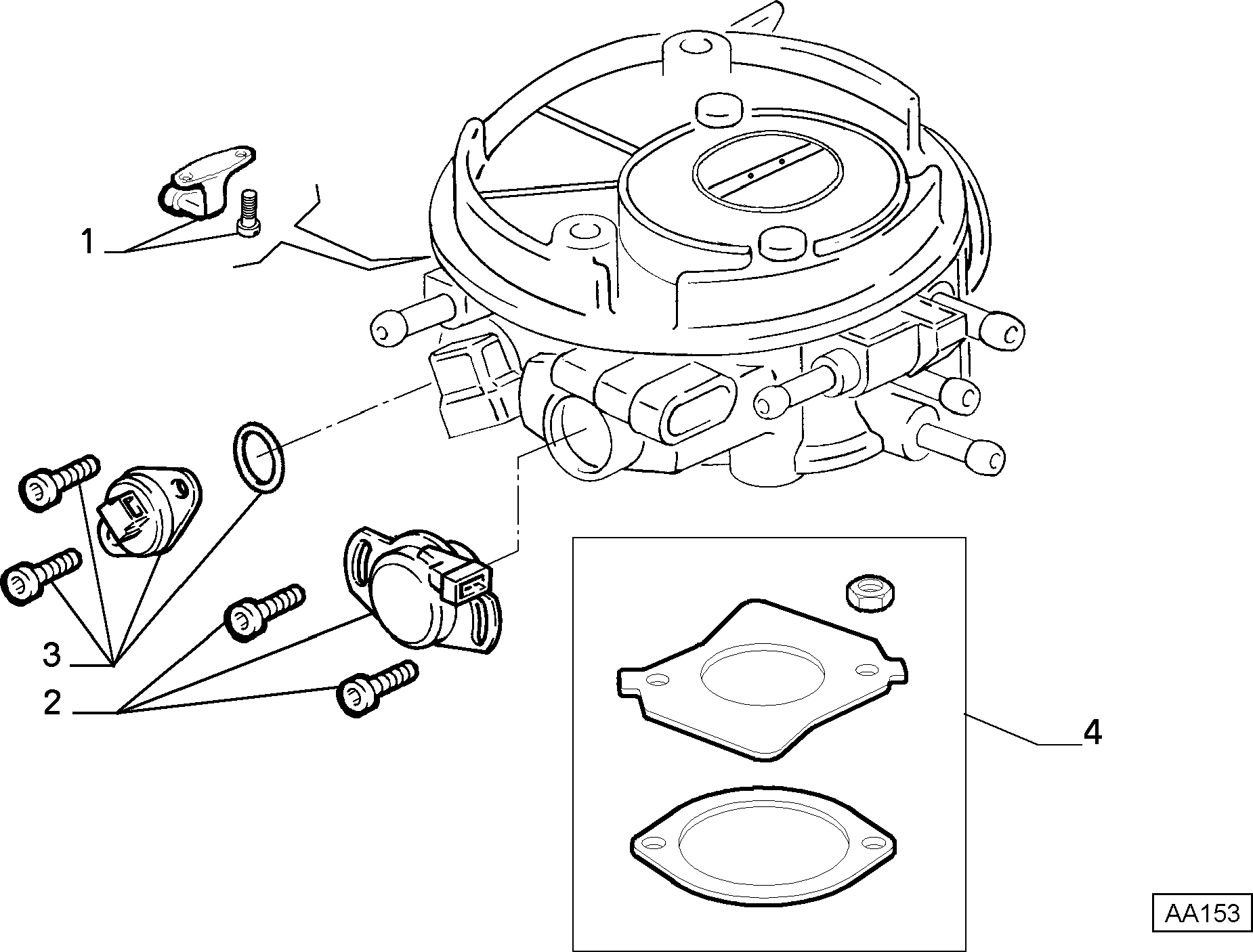 1

3

2

4

AA153