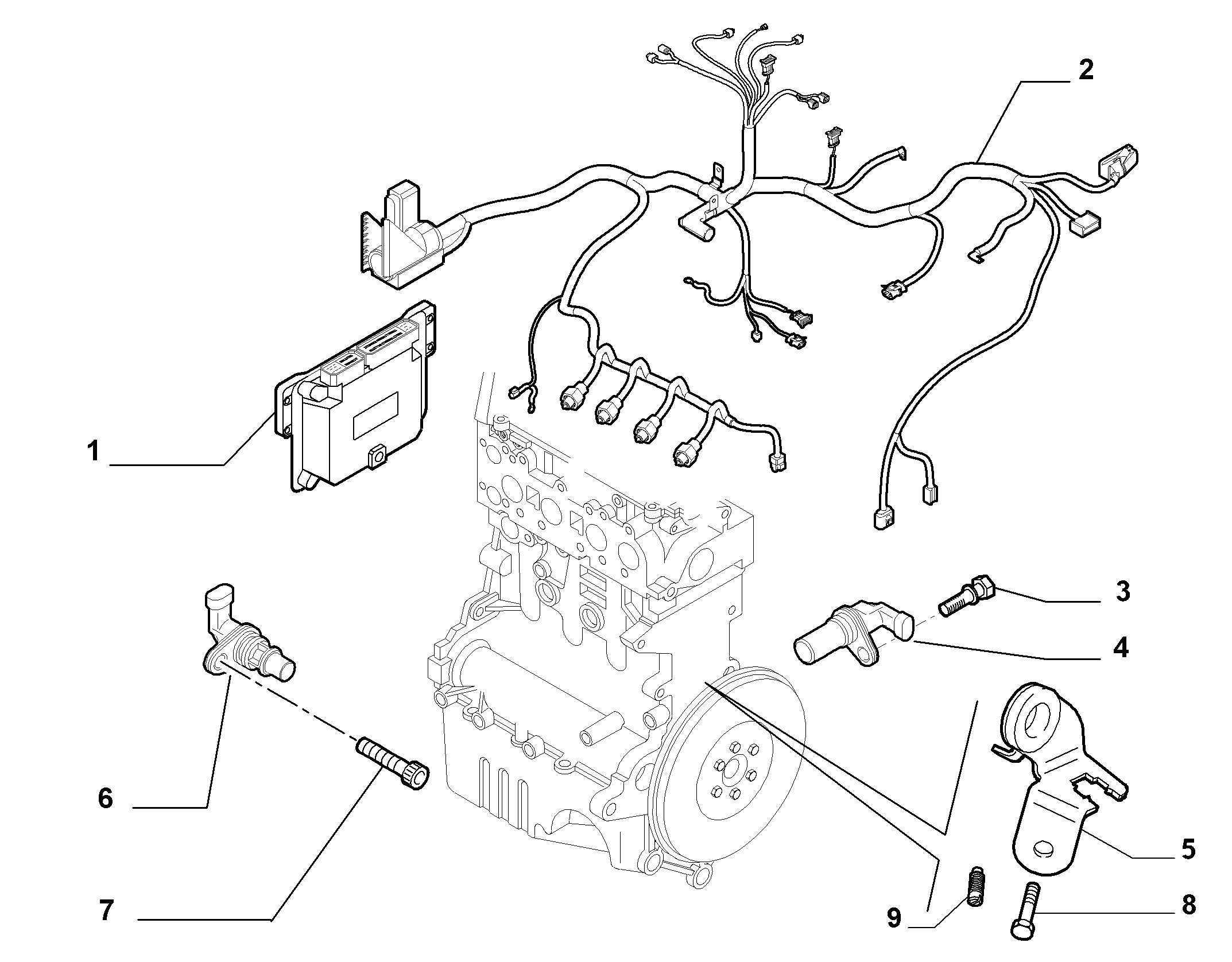 2
1
3
4
6
5
7
9
8