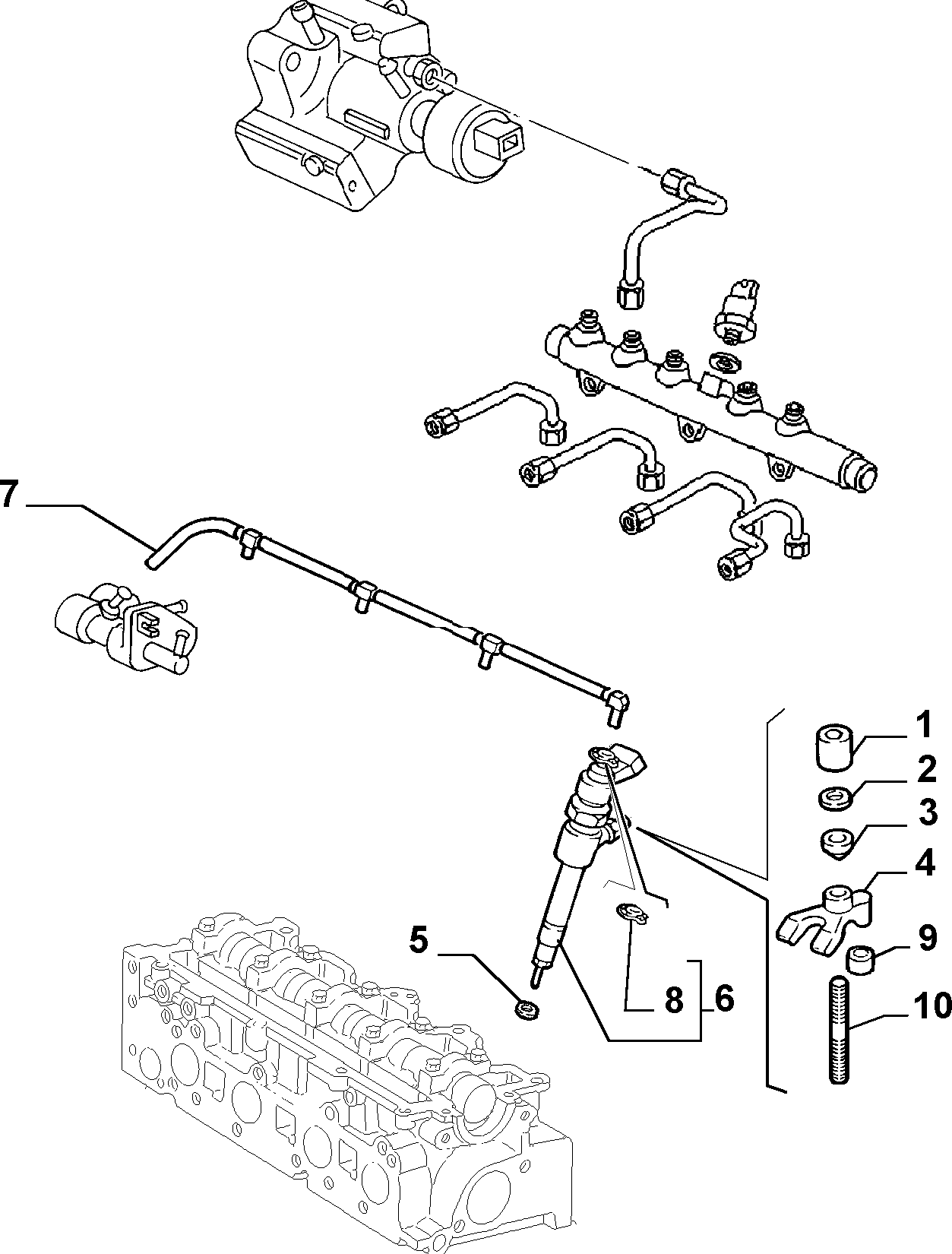 7
1
2
3
4
9
10
5
8
6