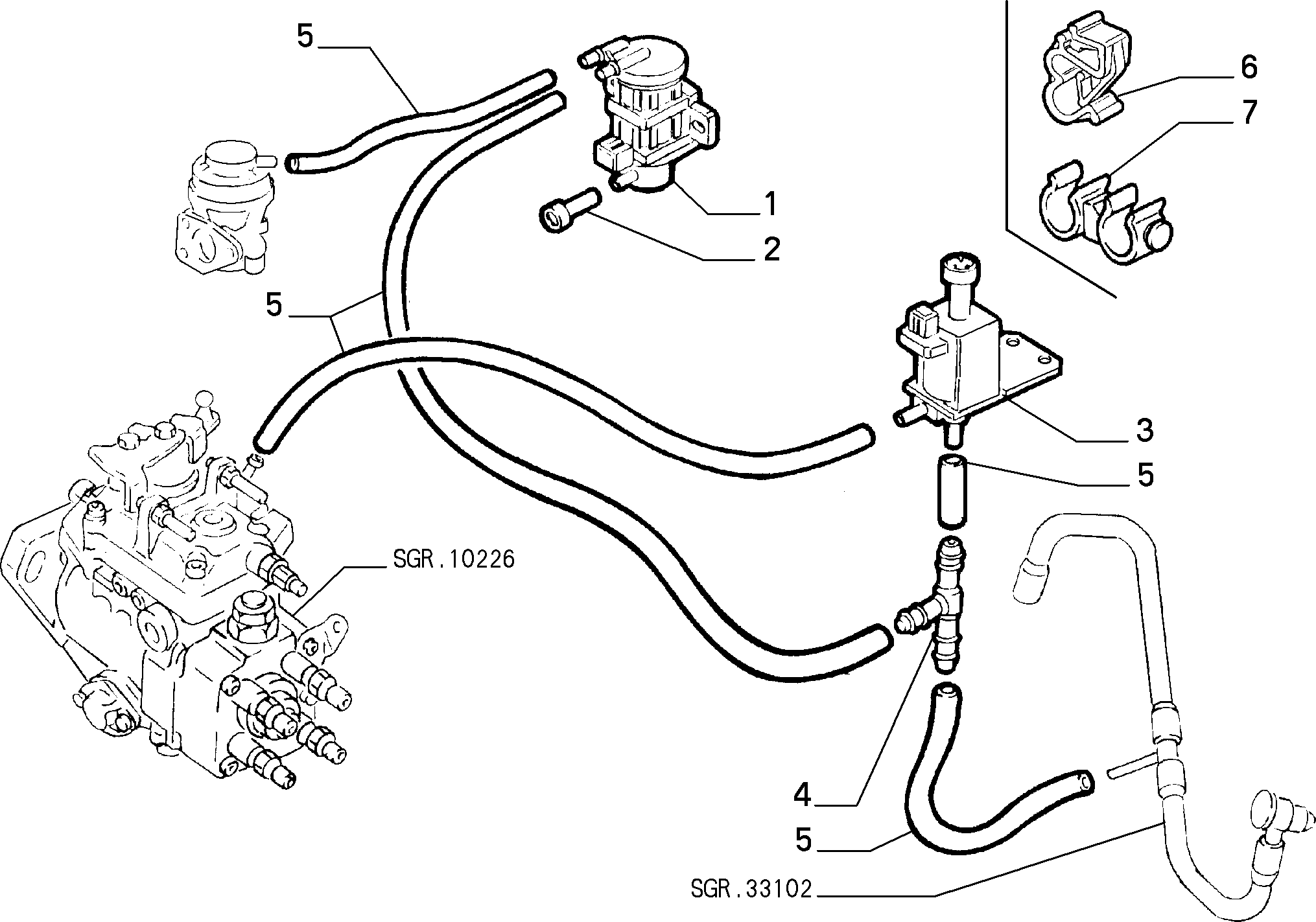 5
6
7
1
2
5
3
5
SGR.10226
4
5
SGR.33102