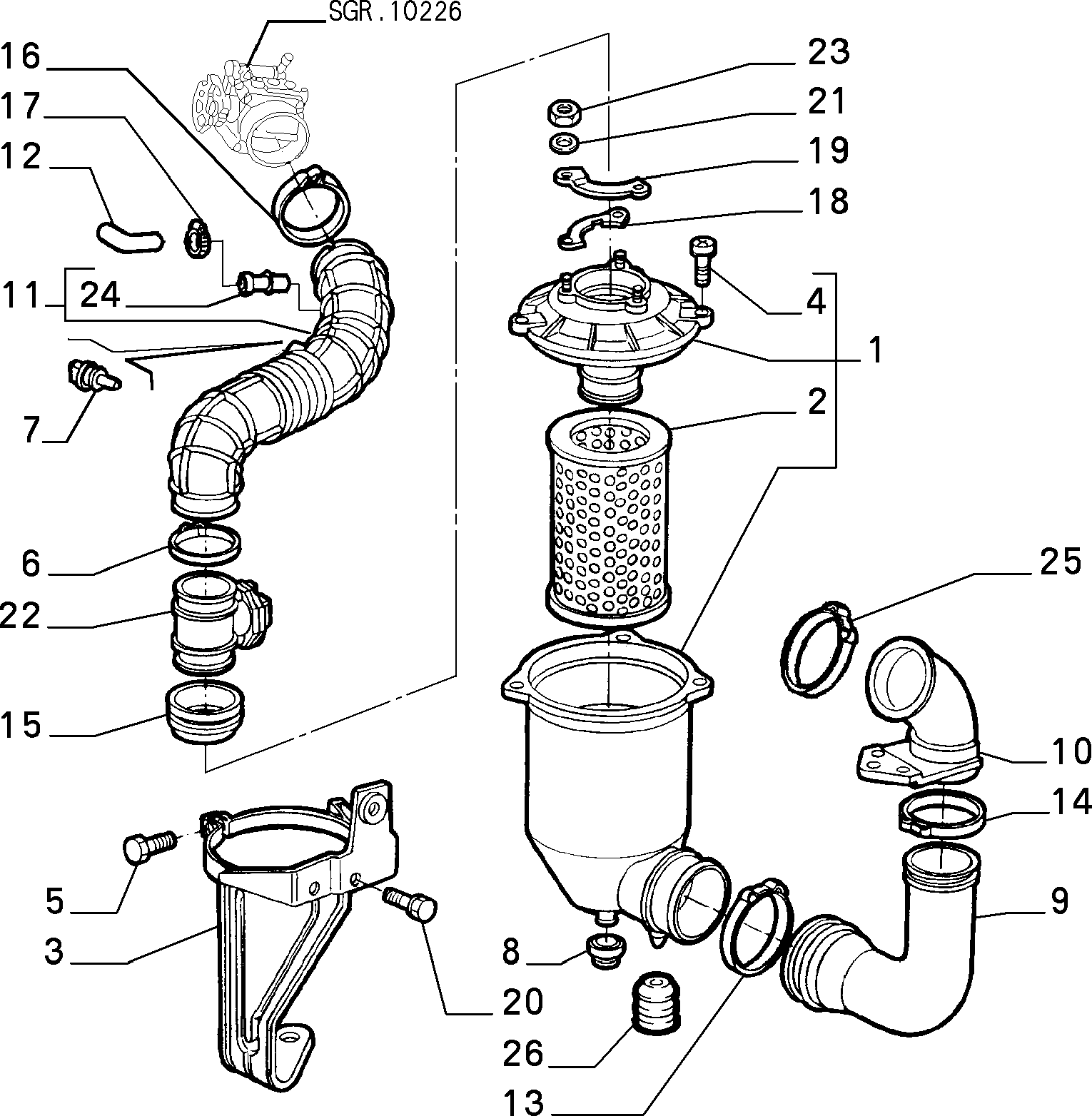 SGR.10226
16
17
12
11
24
7
6
22
15
5
3
23
21
19
18
4
1
2
25
10
14
9
8
20
26
13