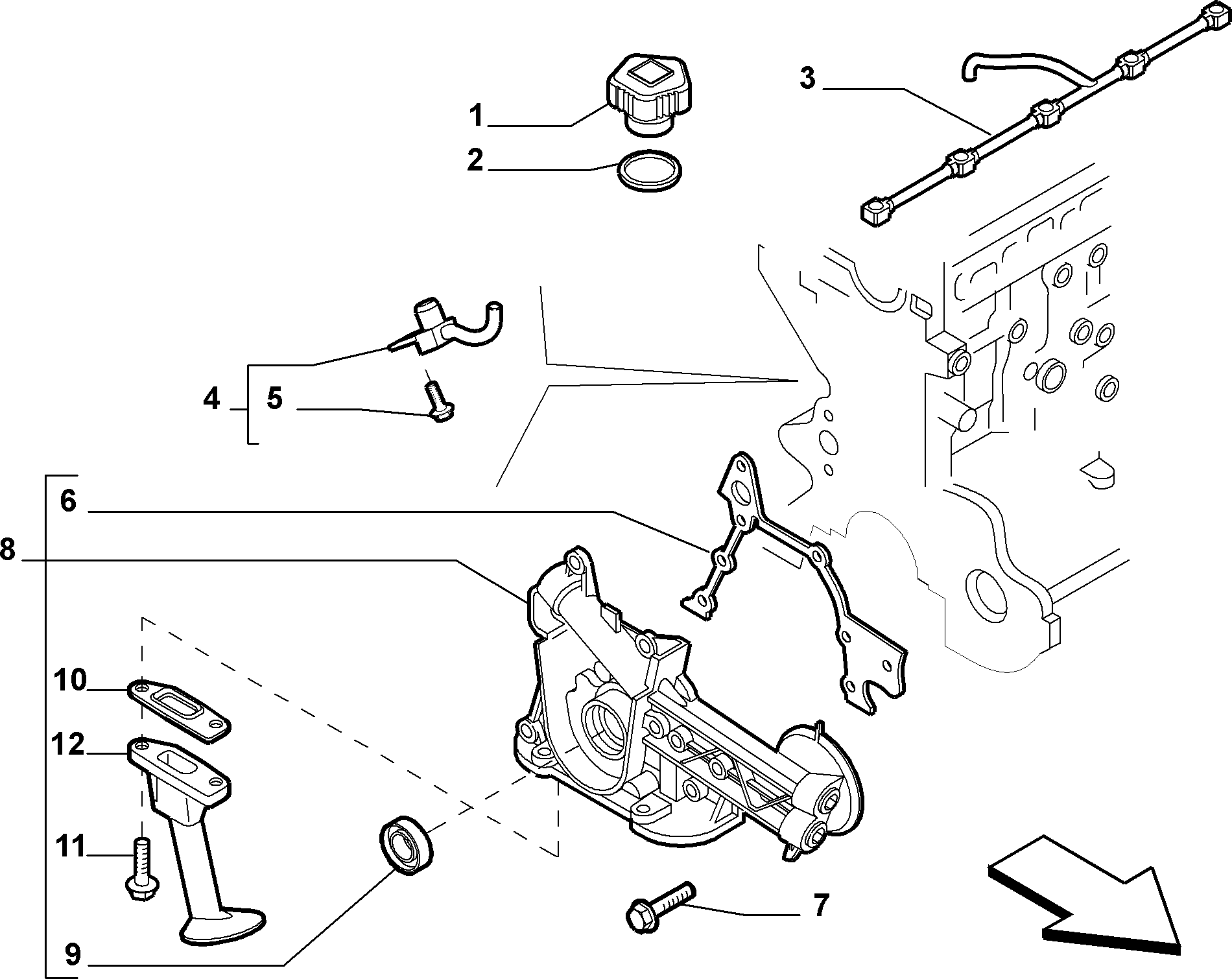 1
2
3
4
5
6
8
10
12
11
9
7