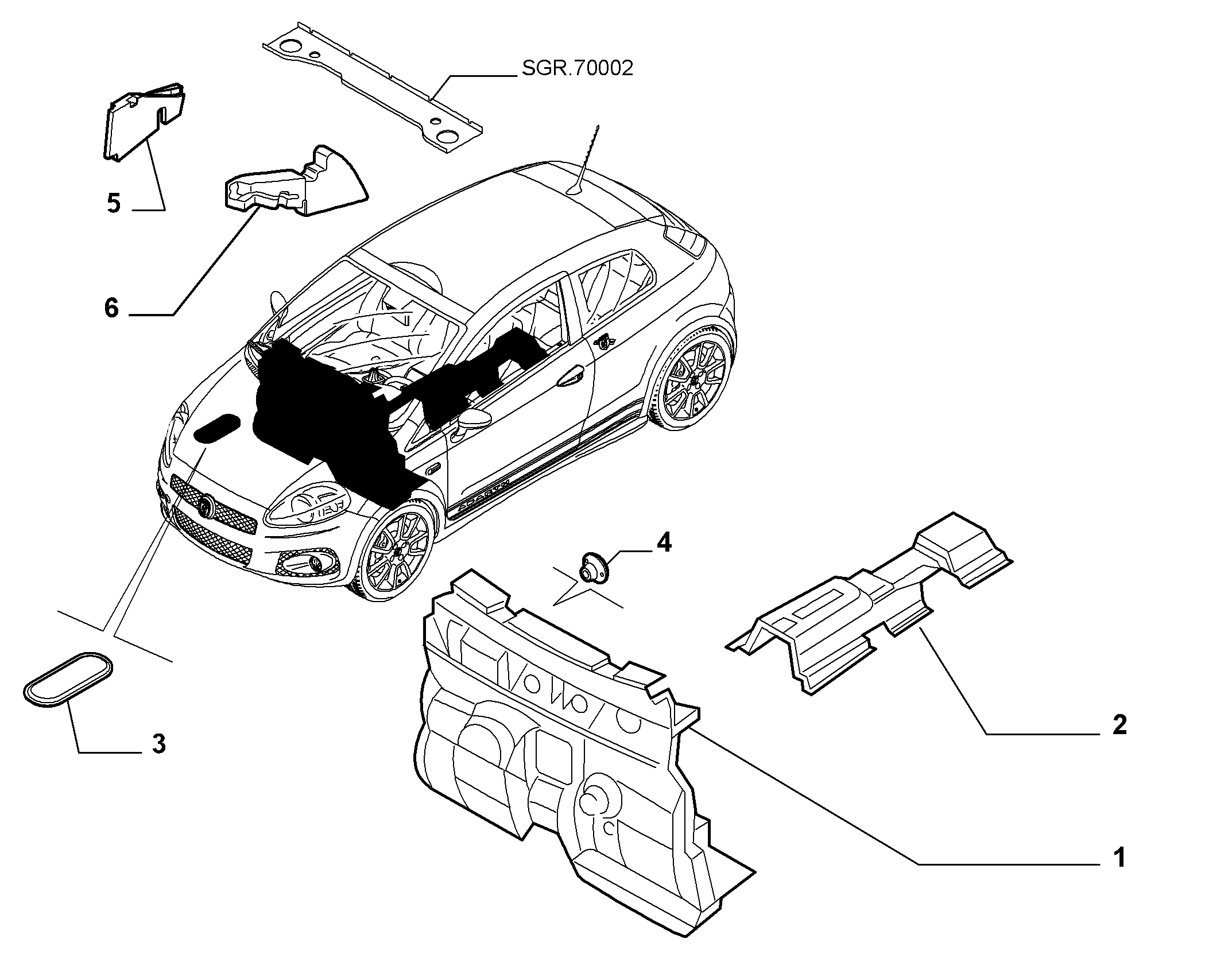 SGR.70002

5

6

4

3

2

1