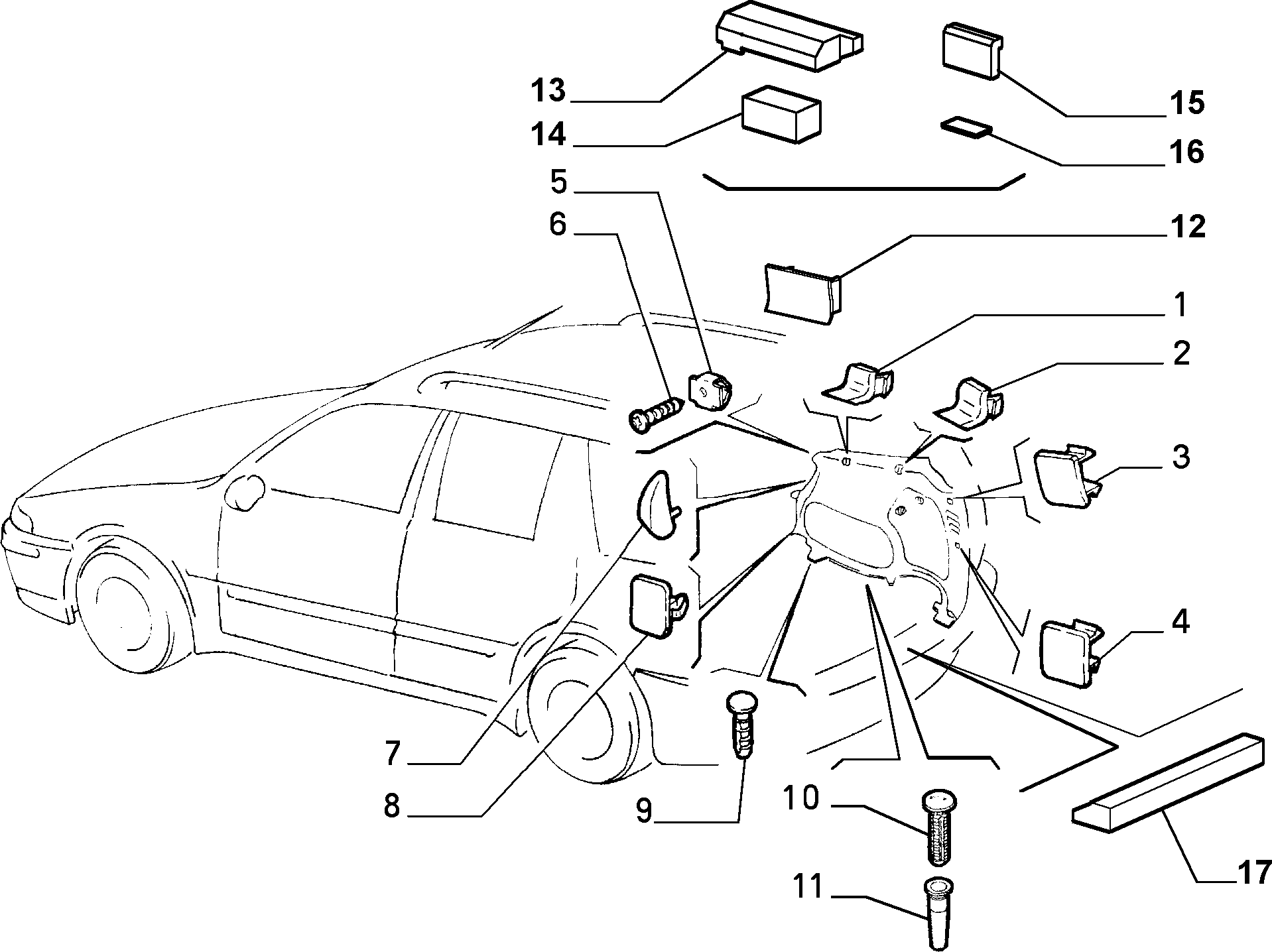 13
15
14
16
5
6
12
1
2
3
4
7
8
9
10
11
17