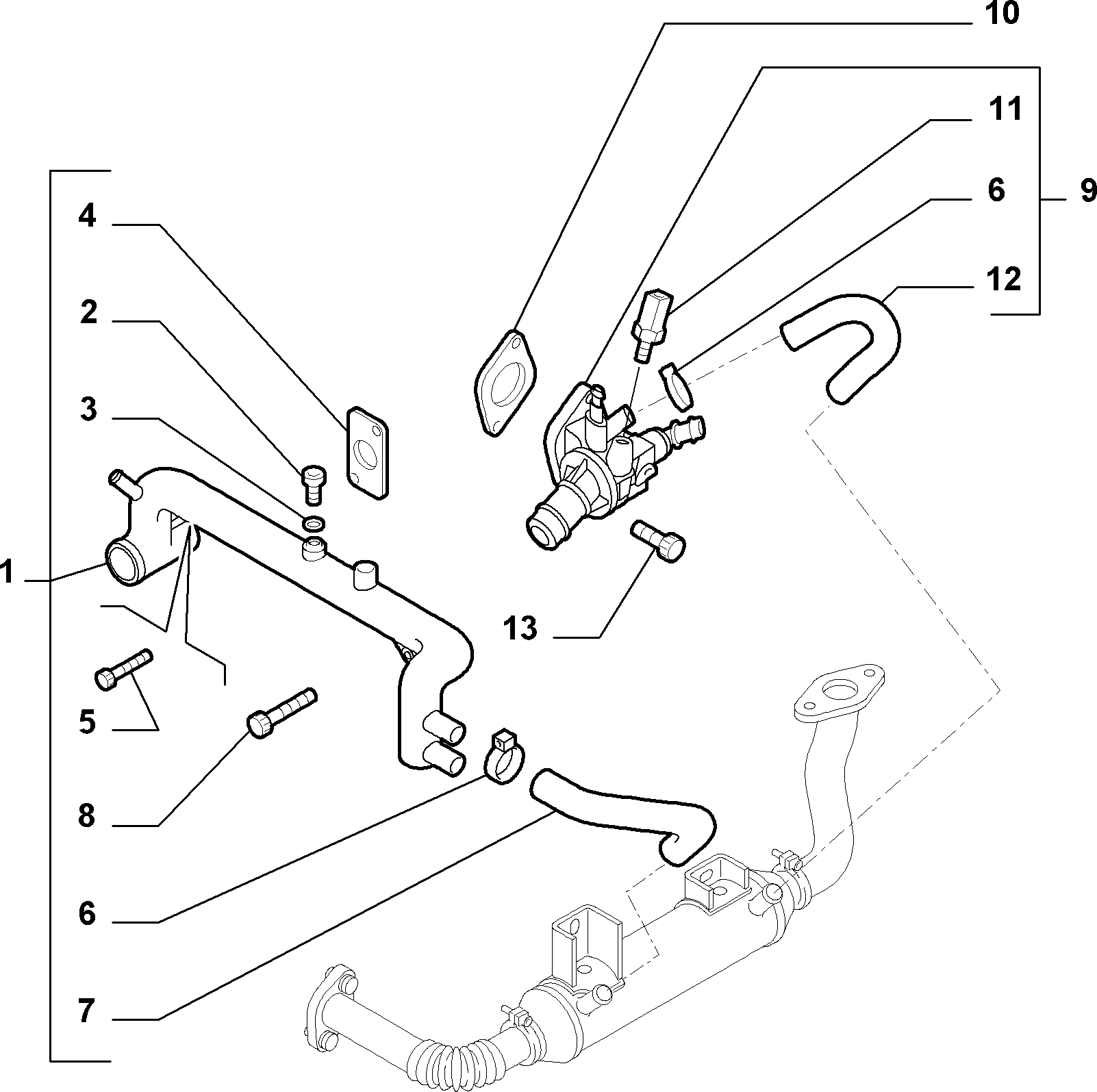 10
11
6
9
12
4
2
3
1
13
5
8
6
7