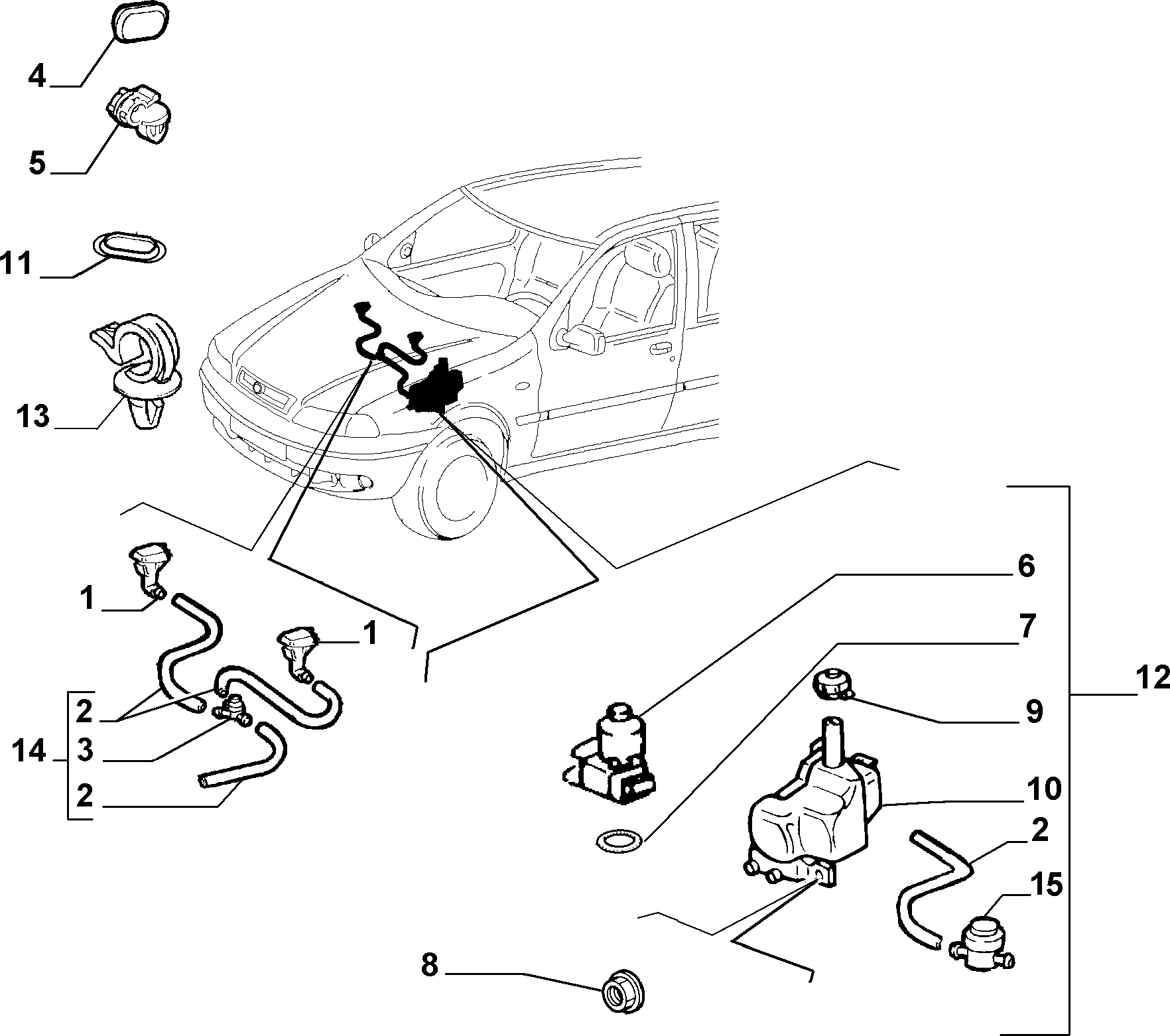 4
5
11
13
1
1
2
14
3
2
6
7
9
12
10
2
15
8