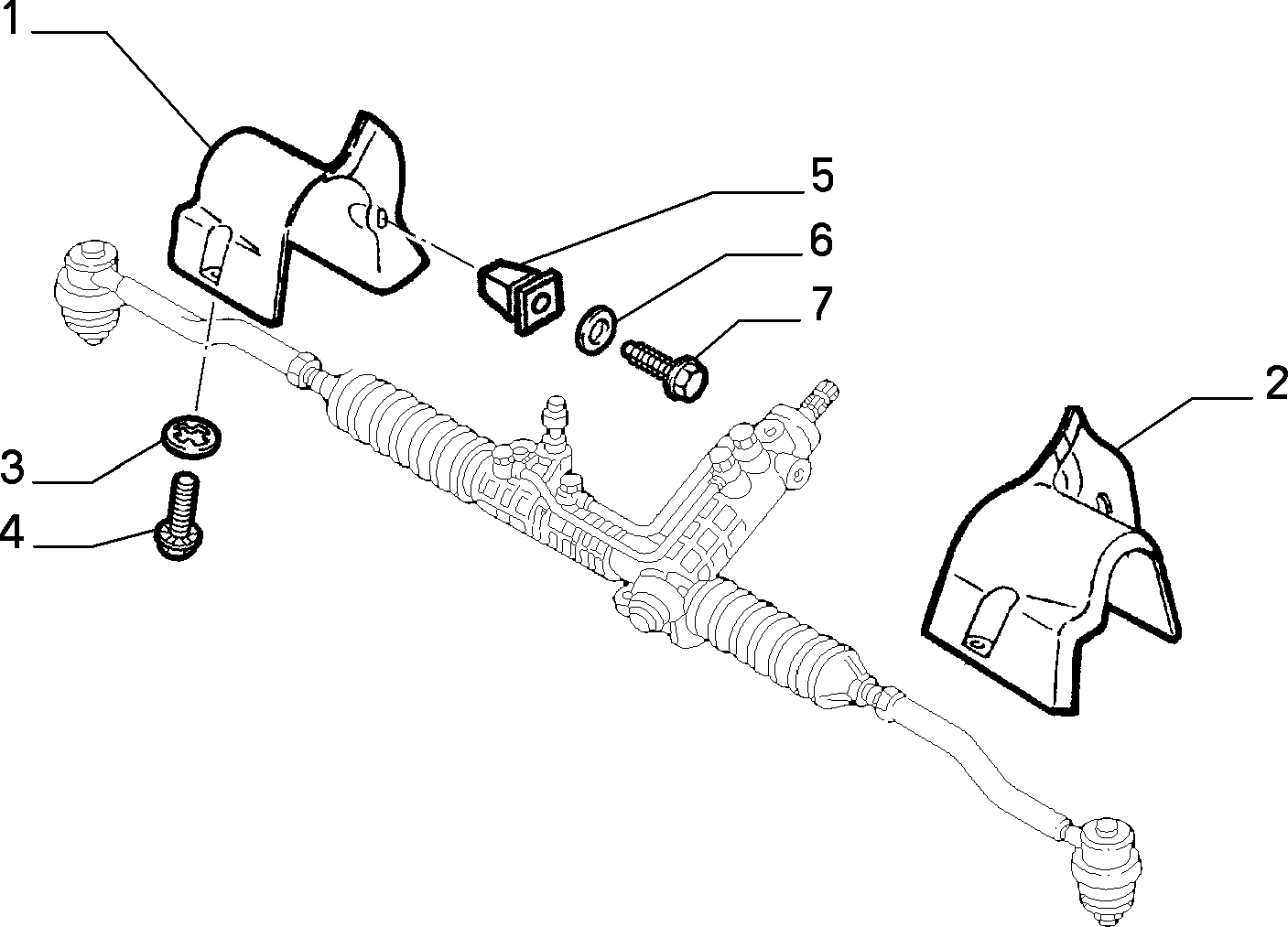 1
5
6
7
2
3
4