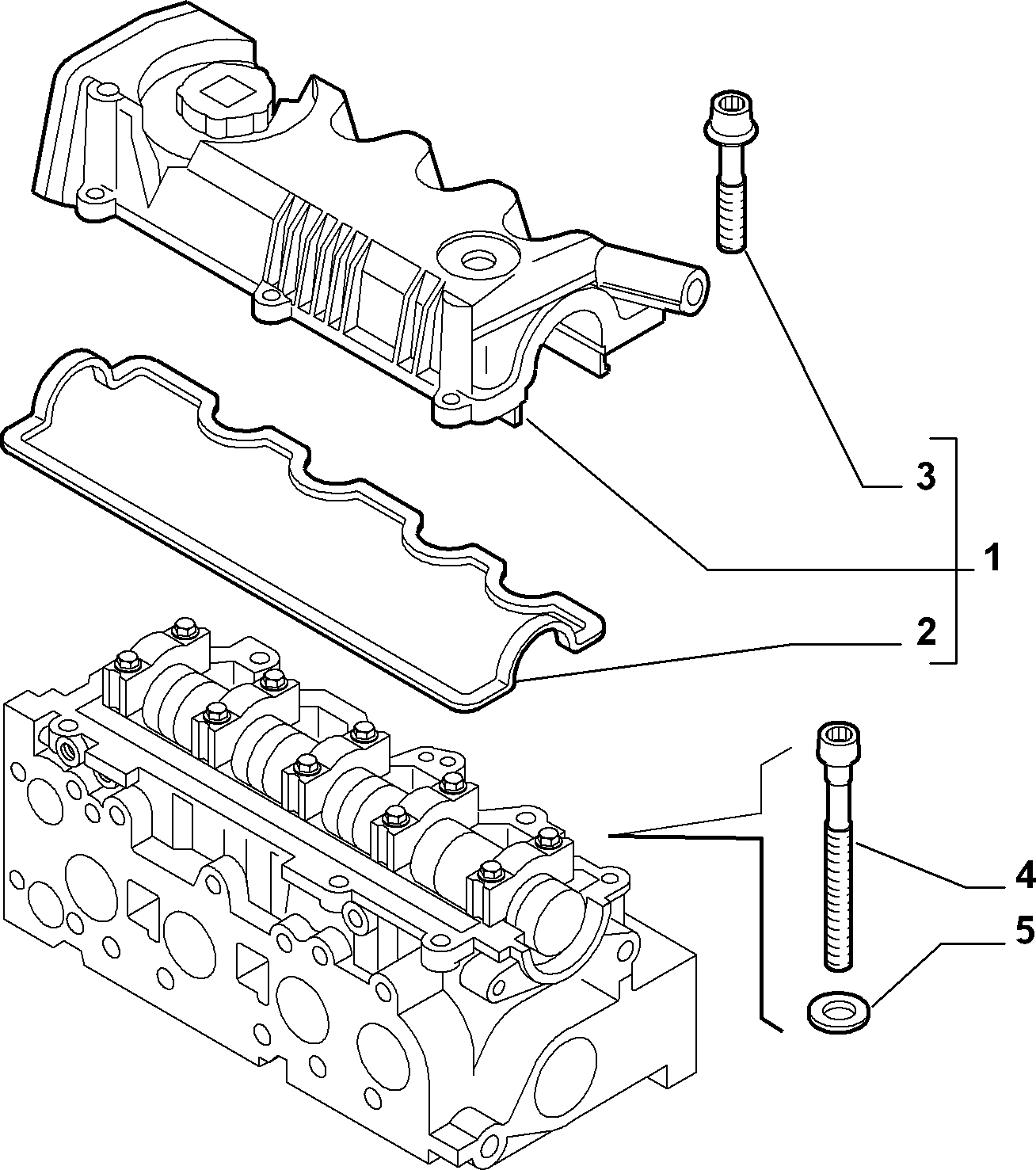 3
1
2
4
5