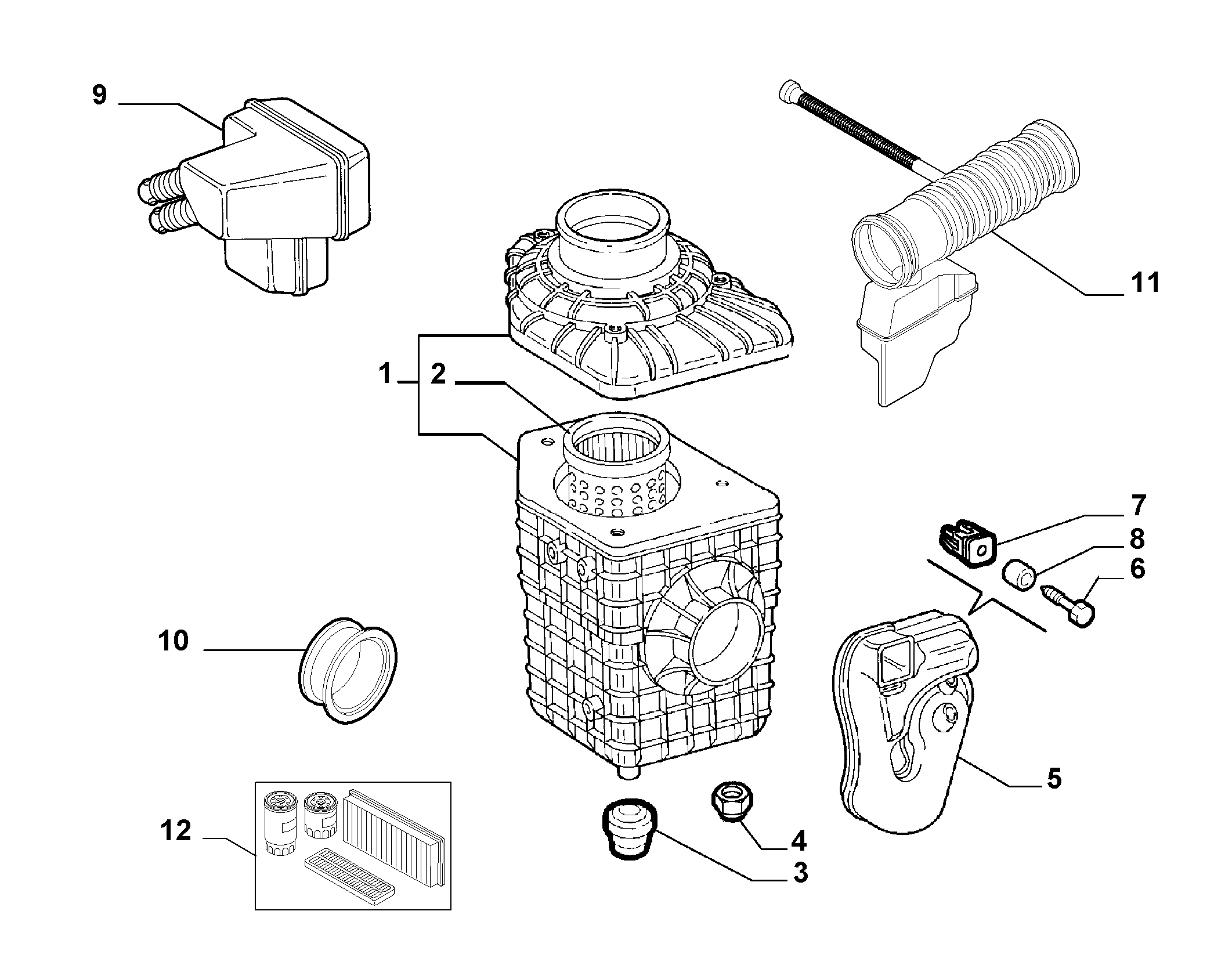 9

11

1
2

7
8
6

10

5

12

4
3