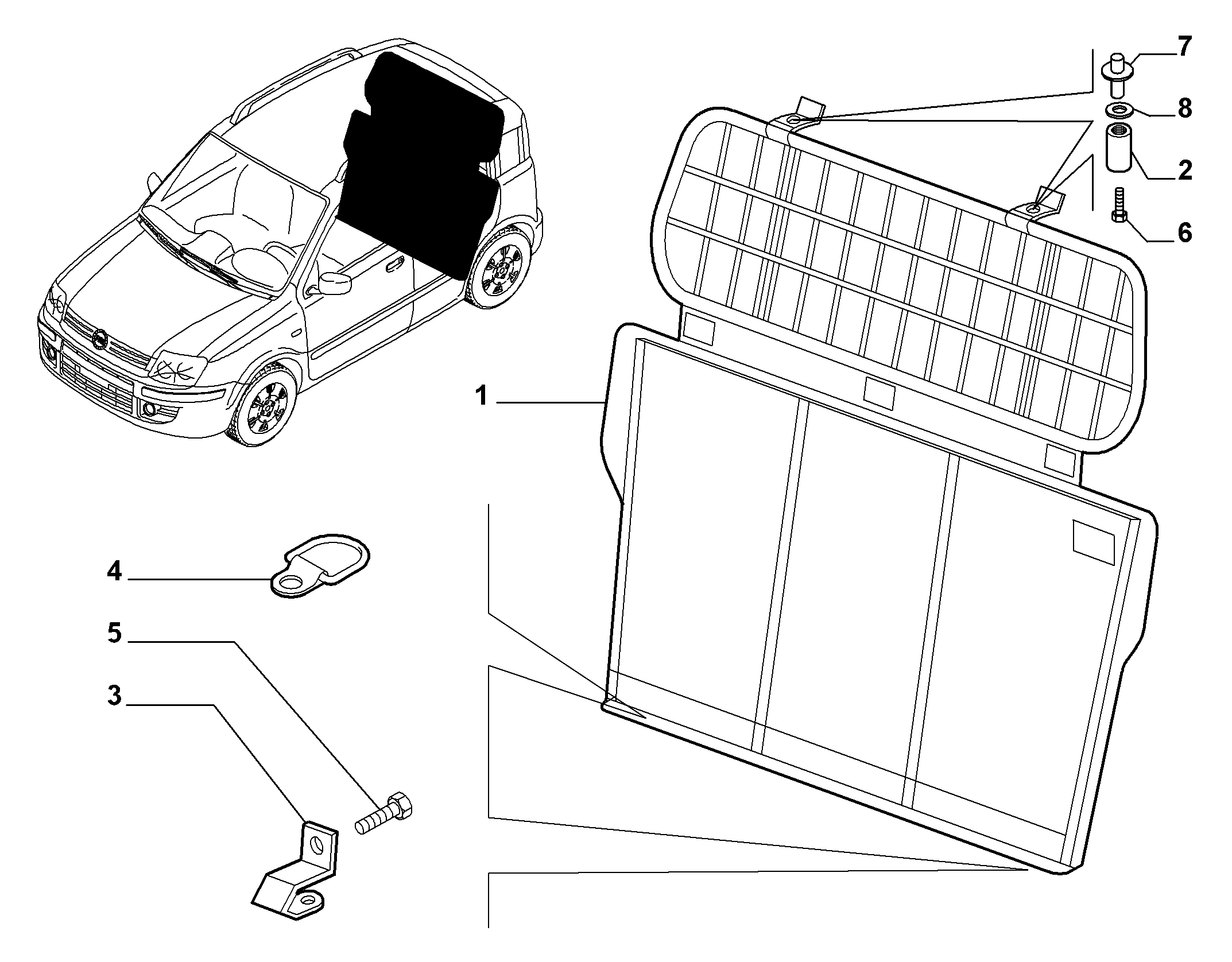 7
8
2
6
1
4
5
3