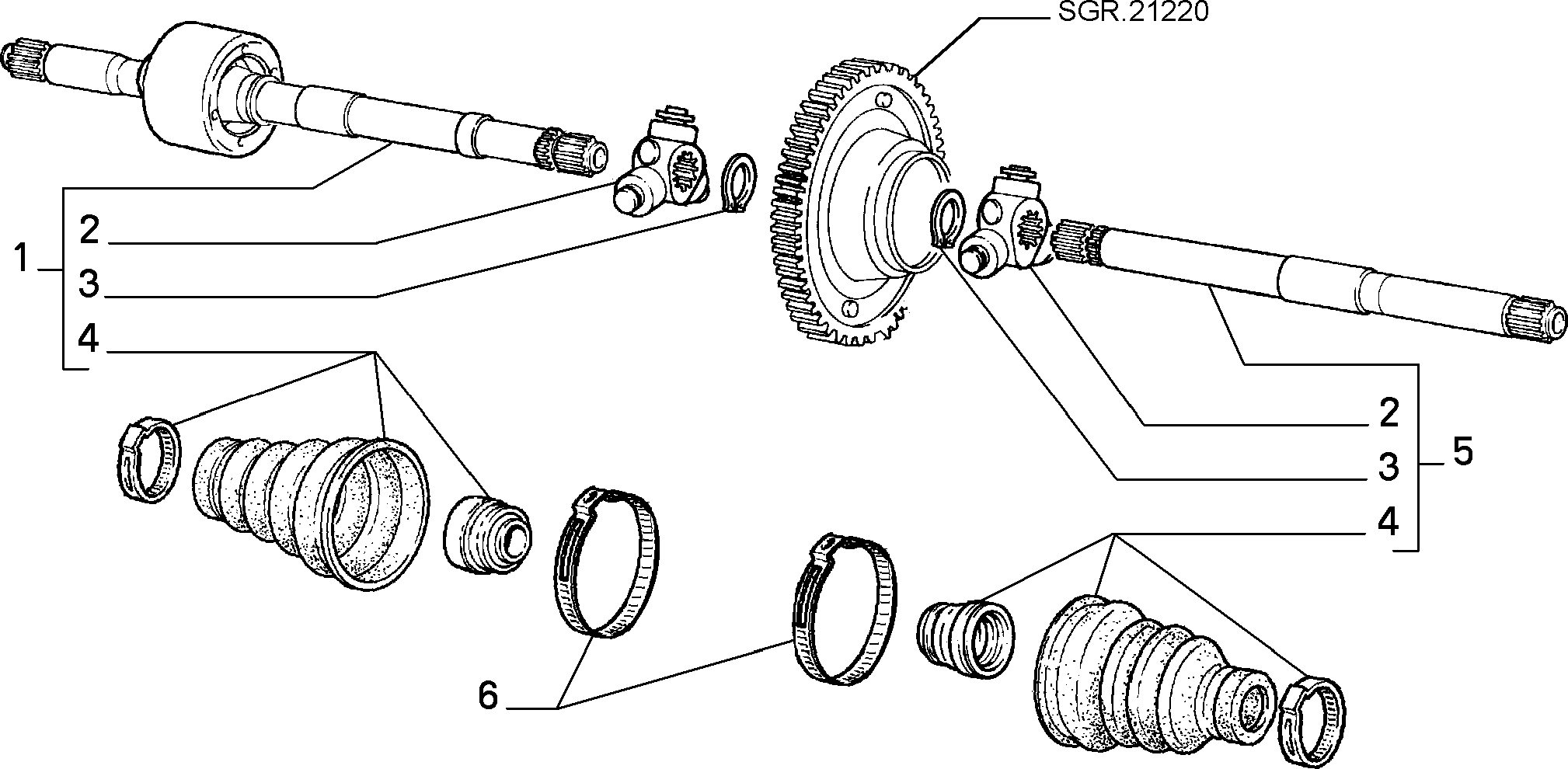 SGR.21220

1
2
3
4

2
3
4
5

6