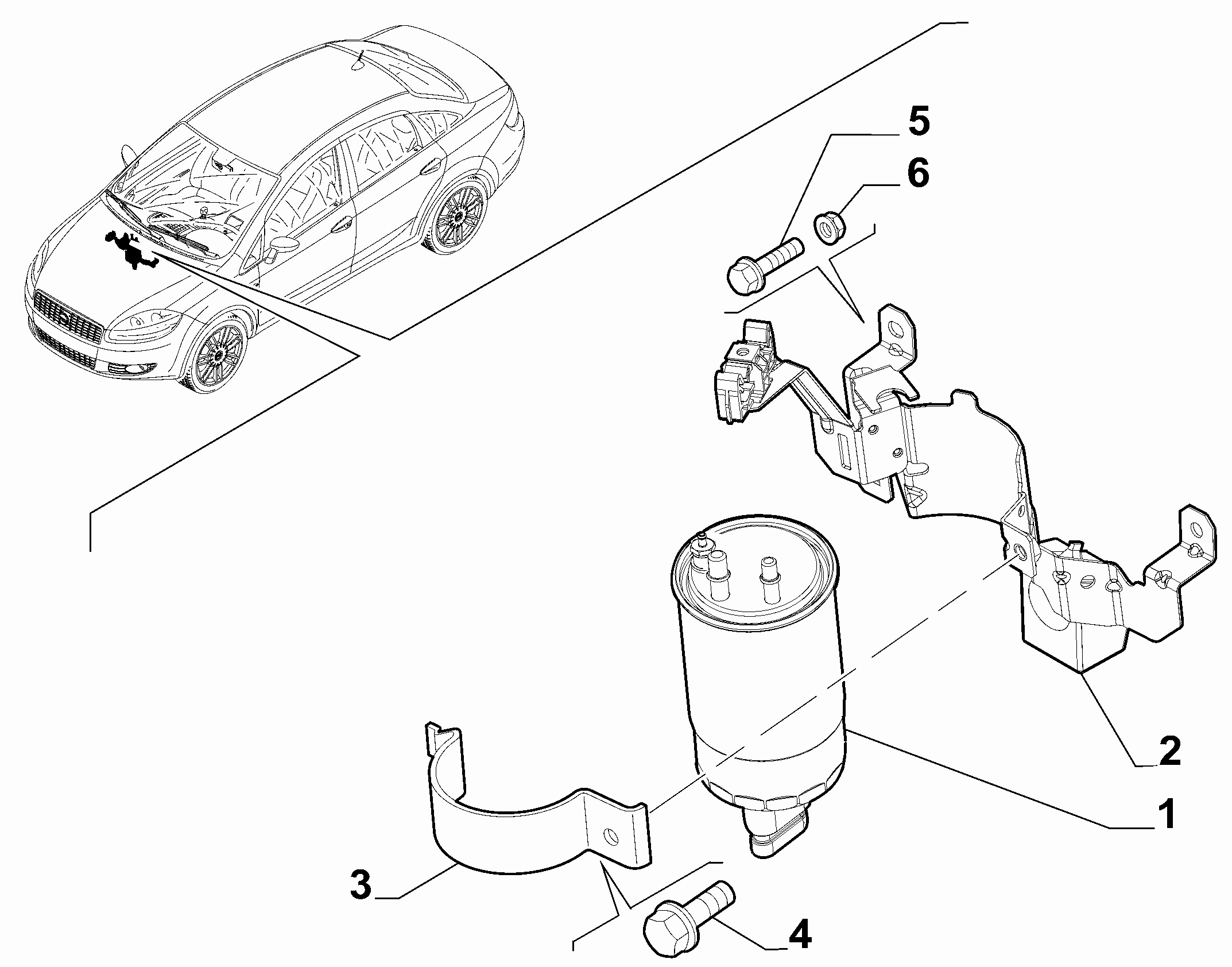 5
6
2
1
3
4