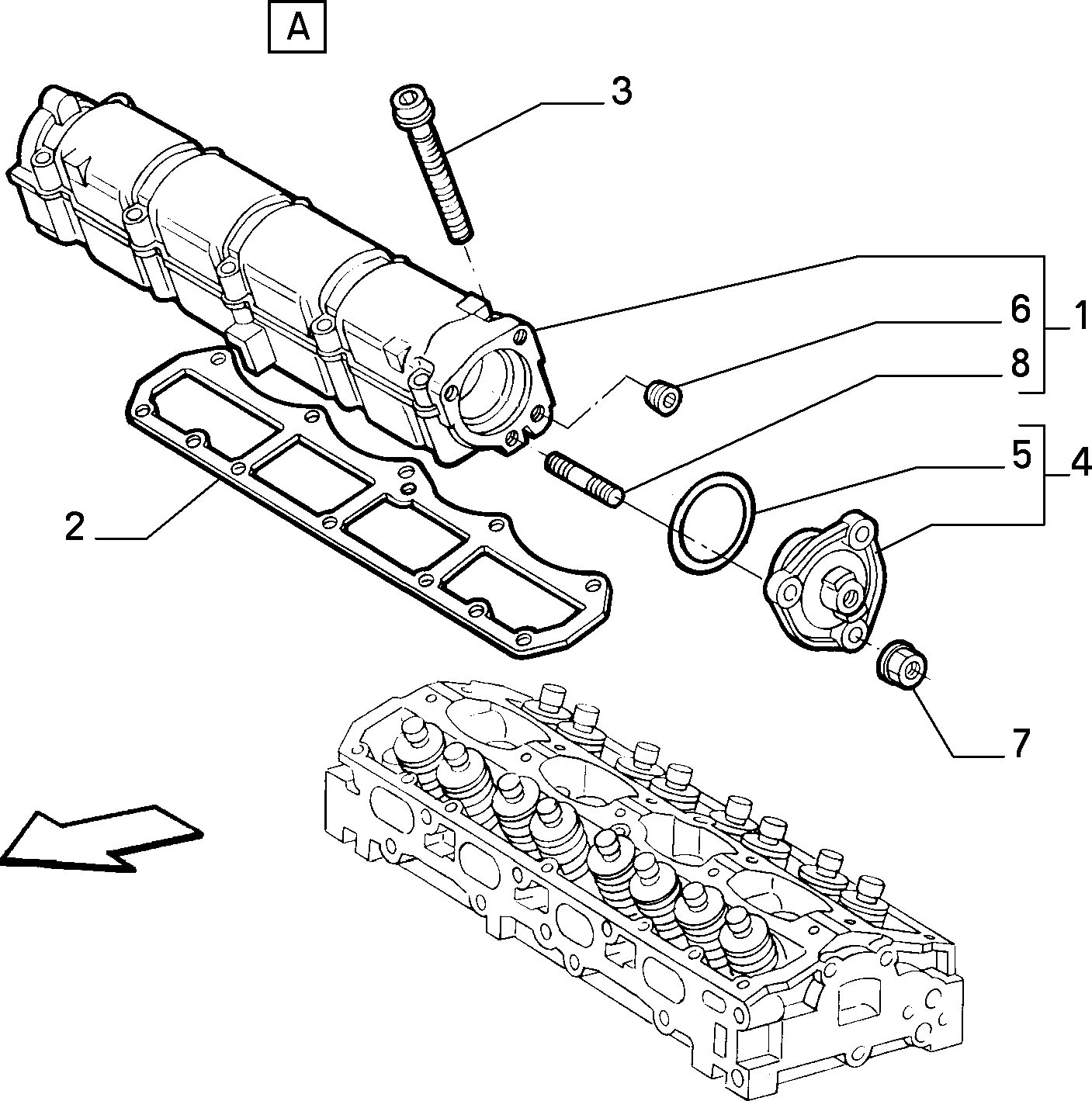 A

3

6

1

8

5

4

2

7