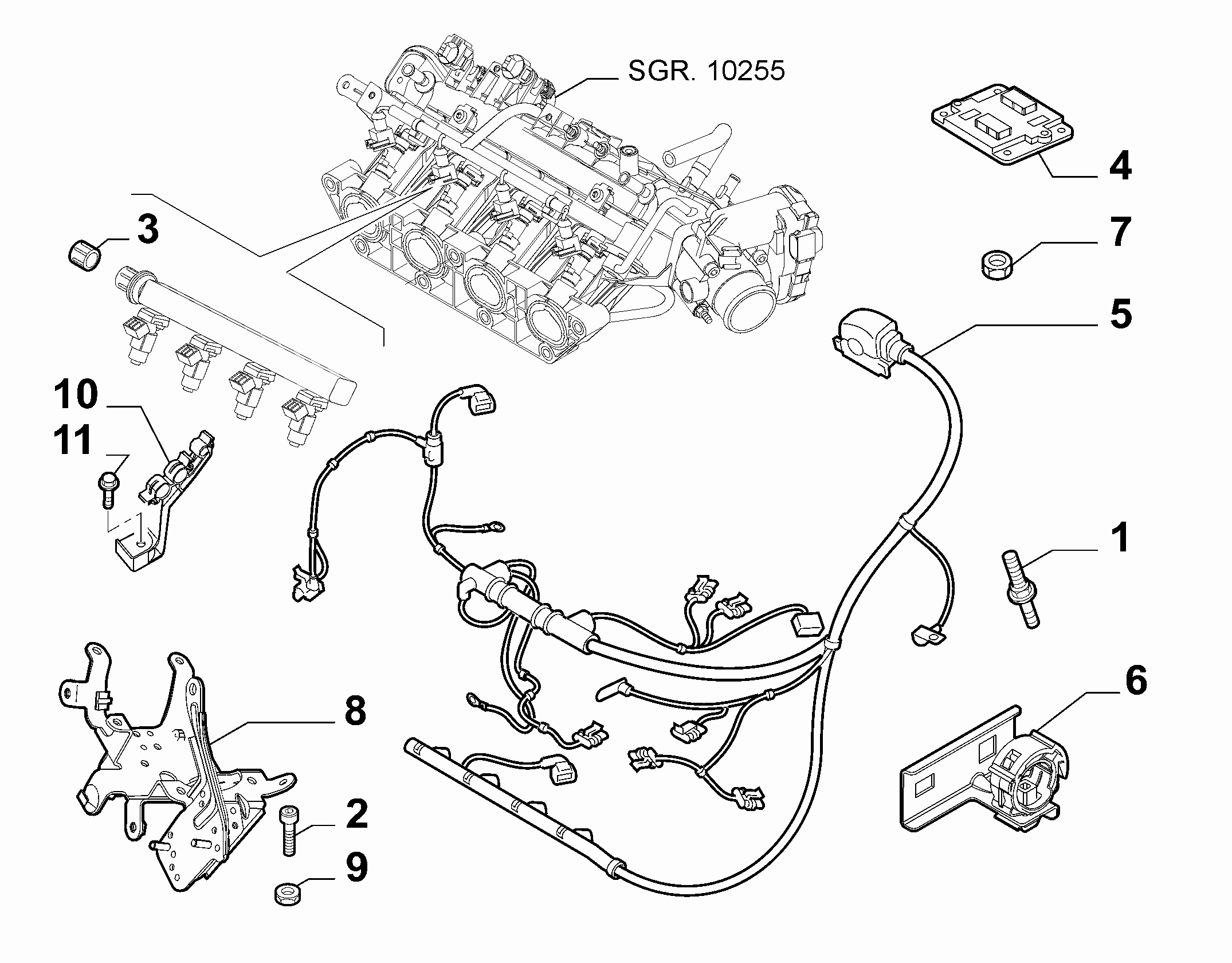 SGR. 10255

4

3

7

5

10

11

1

6

8

2

9