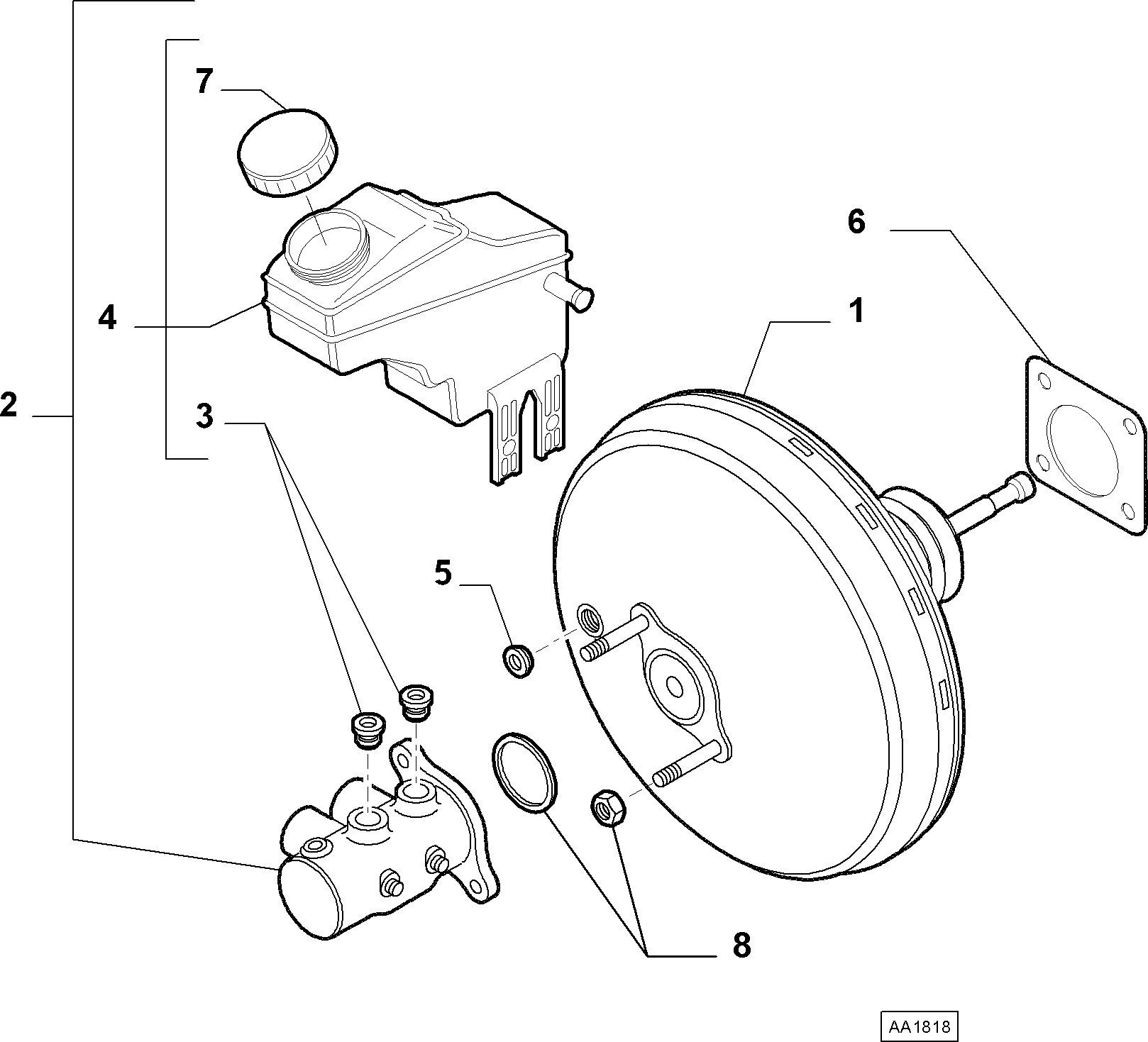 7
6
4
1
2
3
5
8
AA1818