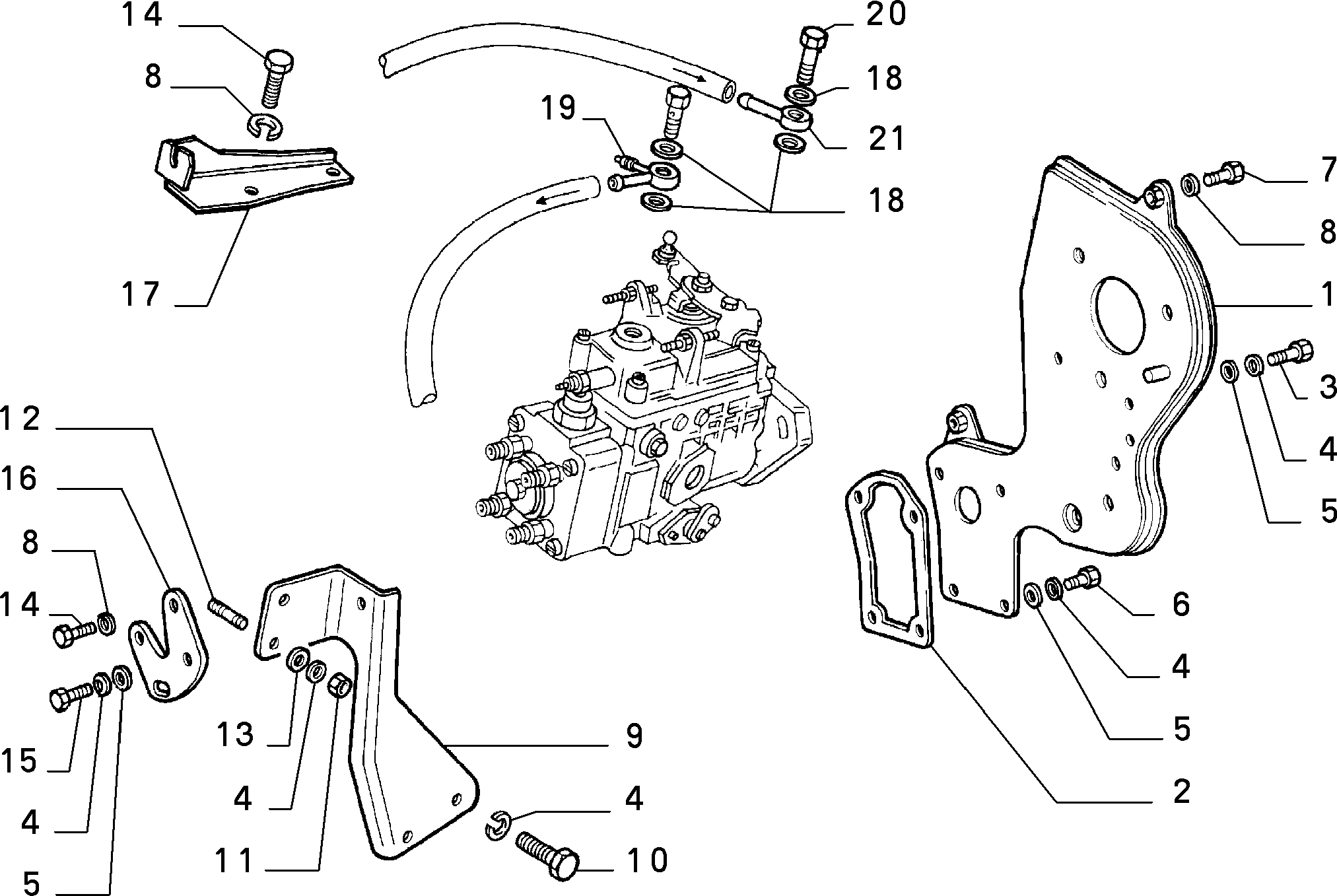 14
8
17
20
18
19
21
18
7
8
1
3
4
5
12
16
8
14
15
4
5
13
4
11
9
4
10
6
4
5
2