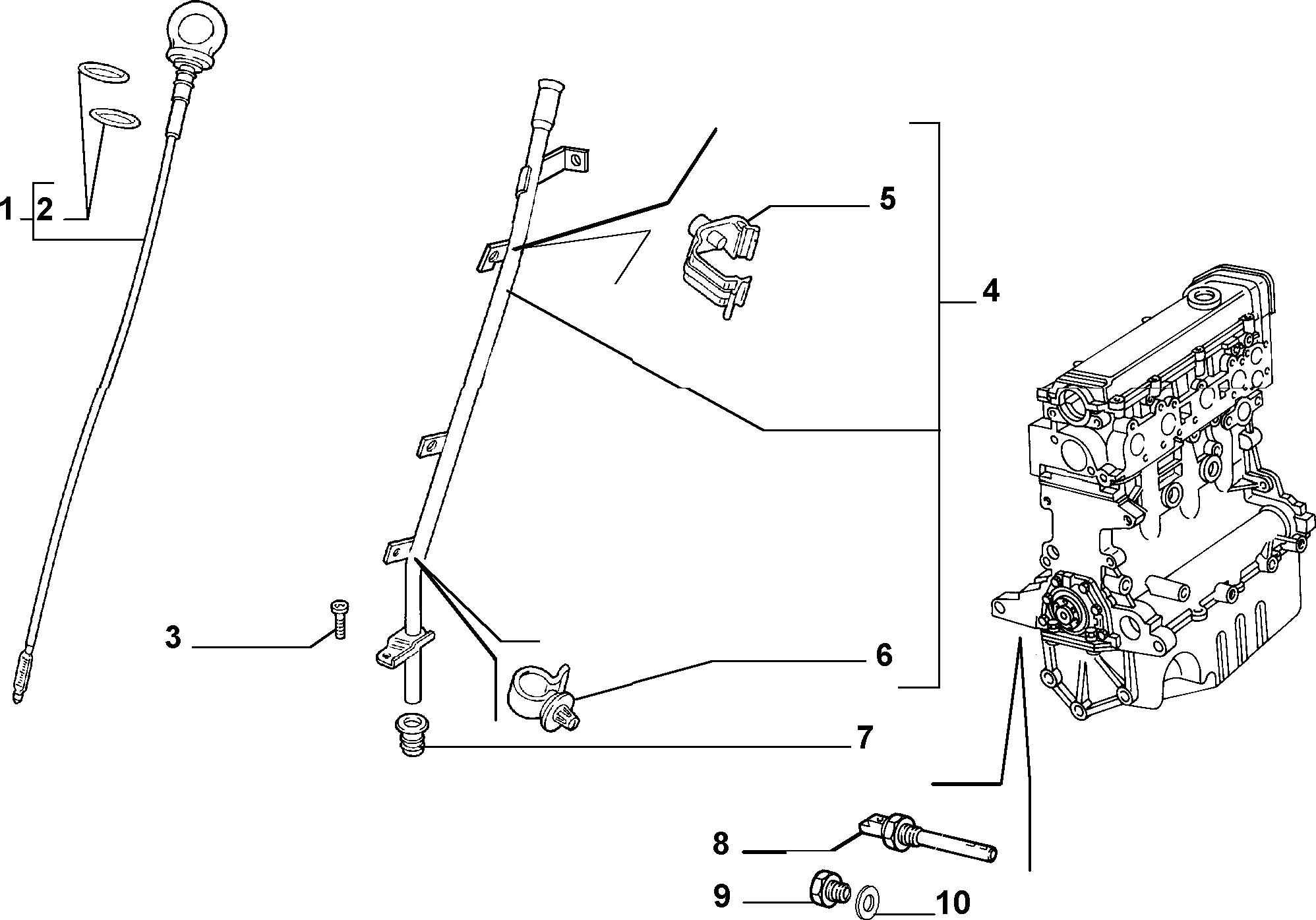 1
2
5
4
3
6
7
8
9
10