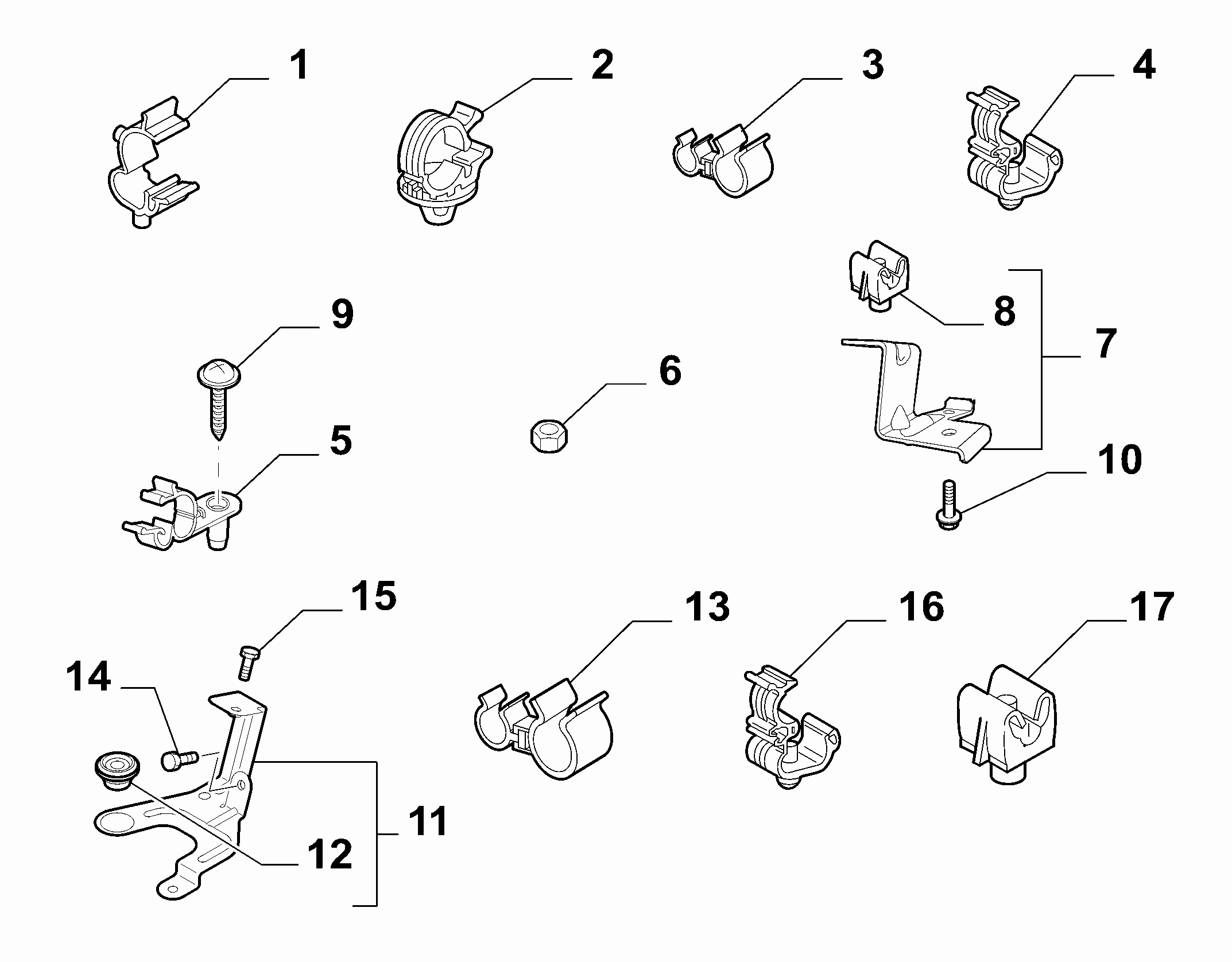 1
2
3
4
9
8
7
6
5
10
15
13
16
17
14
11
12