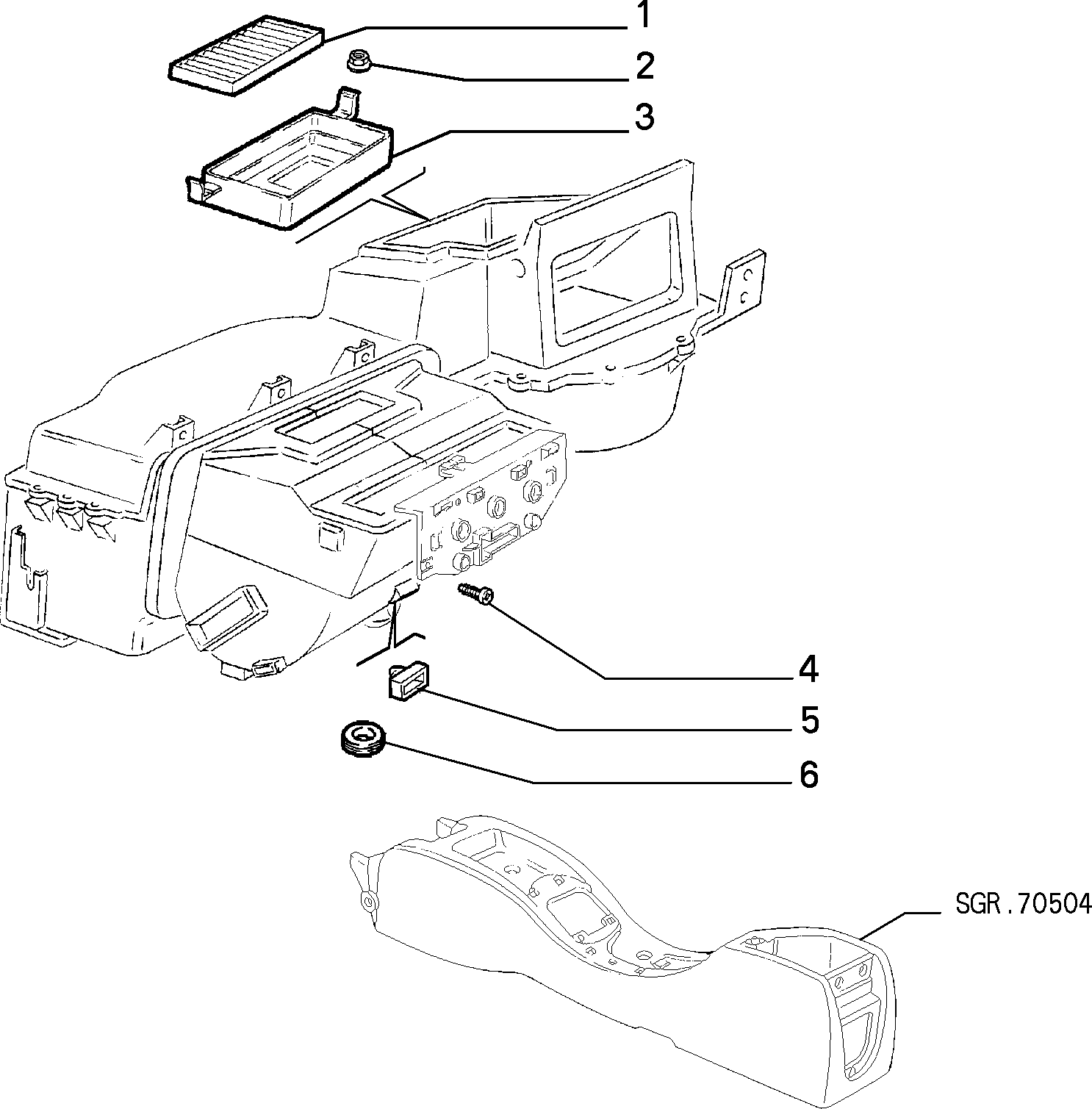 1
2
3
4
5
6
SGR.70504