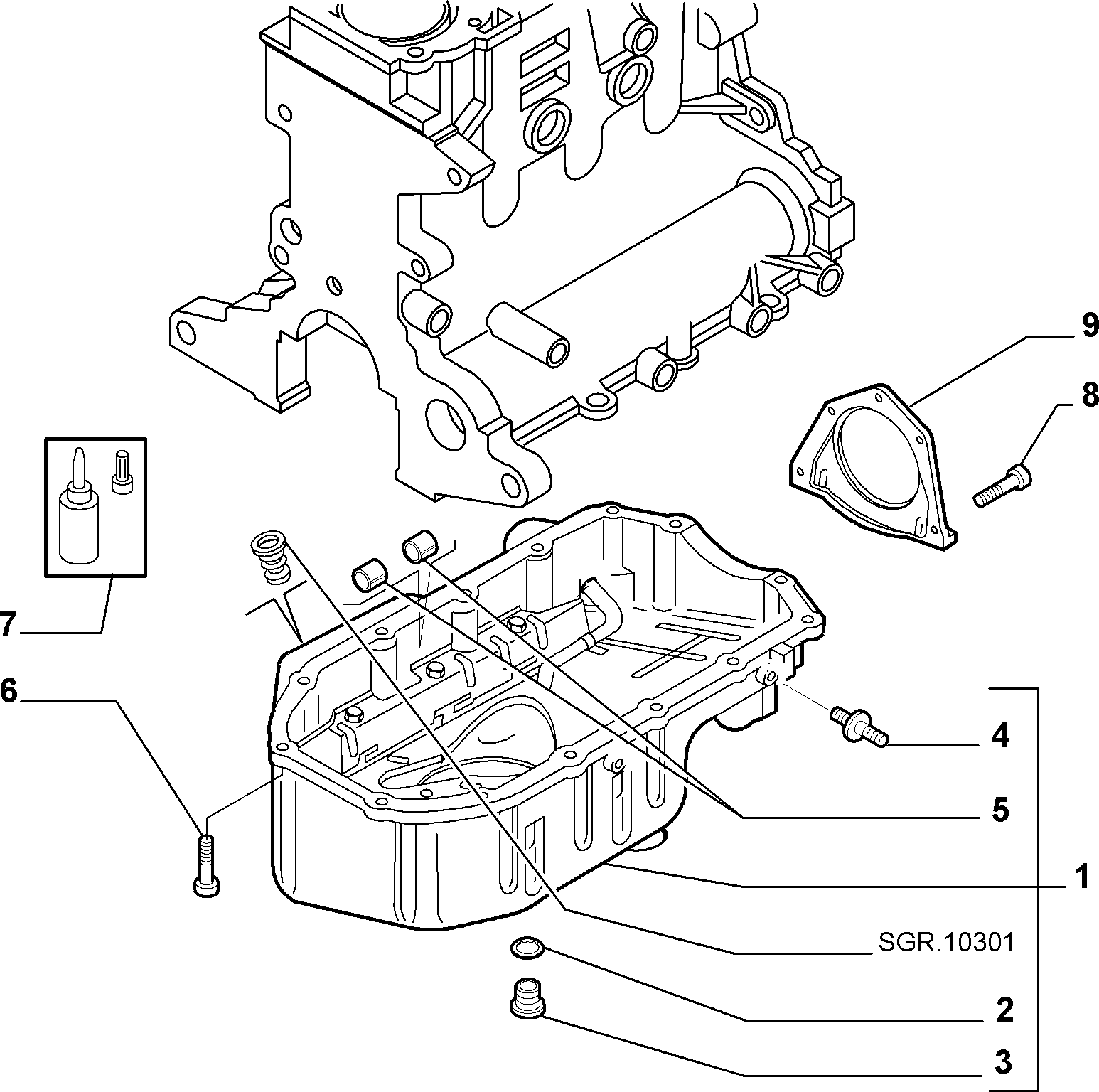 9
8
7
6
4
5
1
SGR.10301
2
3