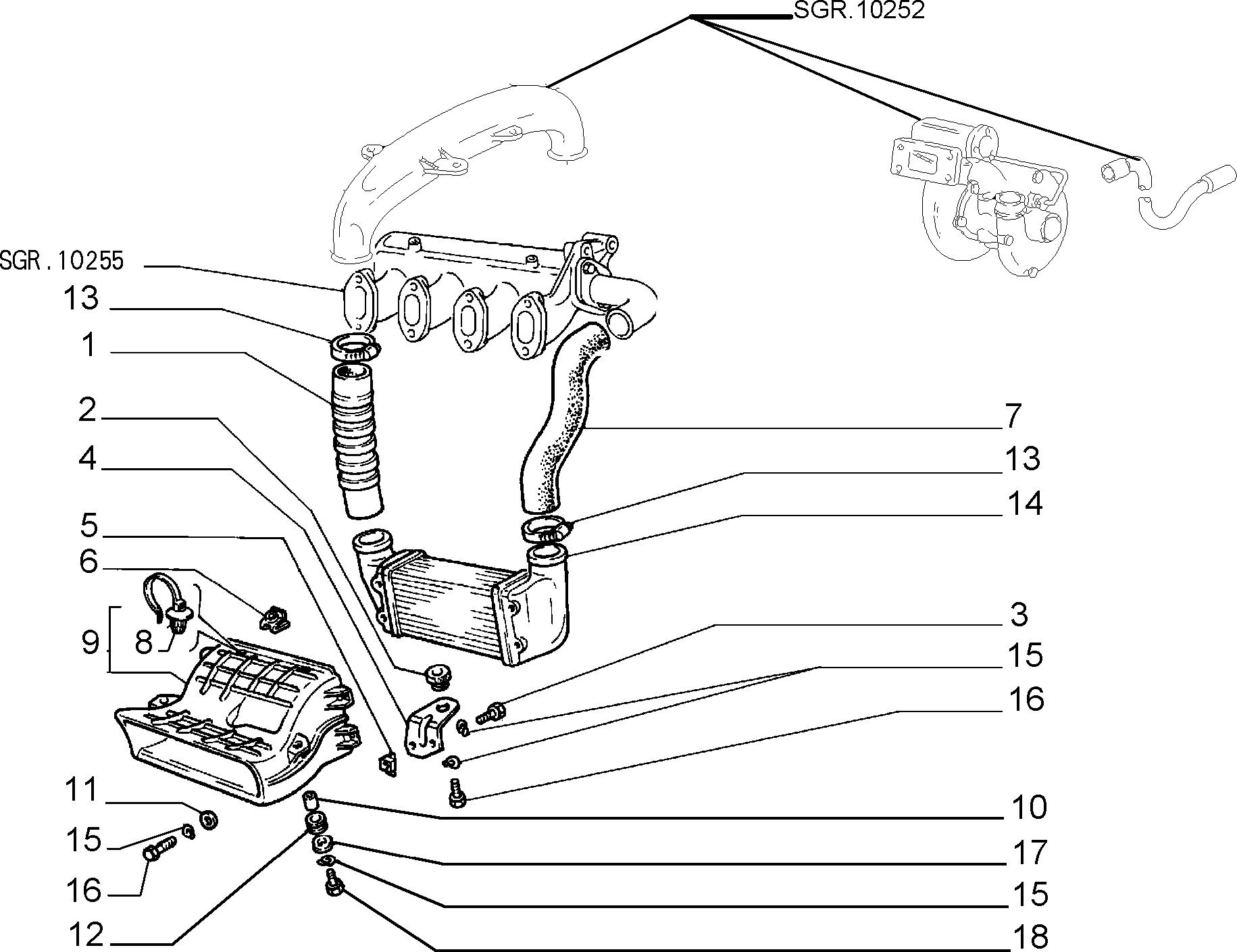 SGR.10252

SGR.10255
13
1
2
4
5
6
9
8
11
15
16
12

7
13
14
3
15
16
10
17
15
18