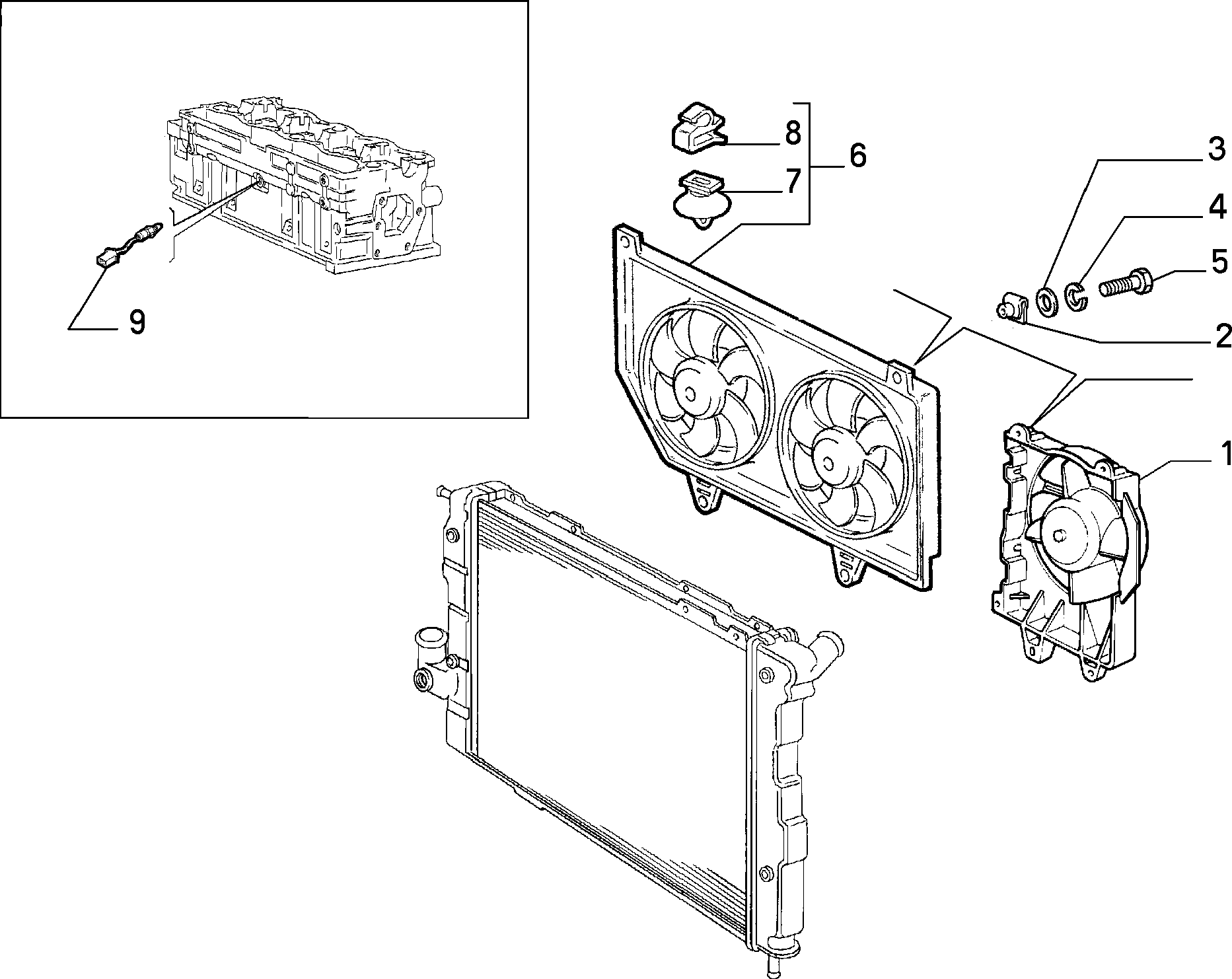 9
8
7
6
3
4
5
2
1