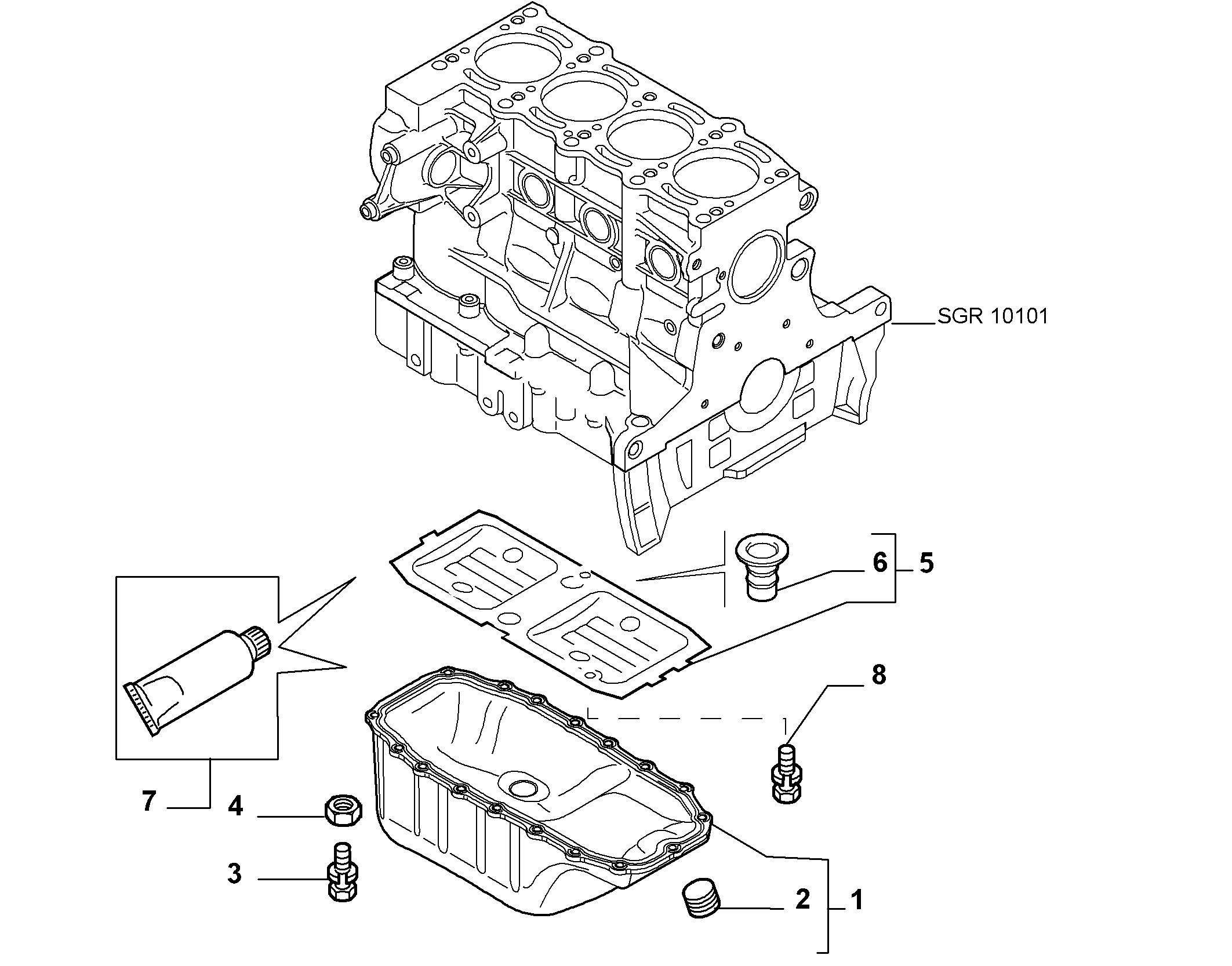 SGR 10101

6
5

8

7

4

3

2
1