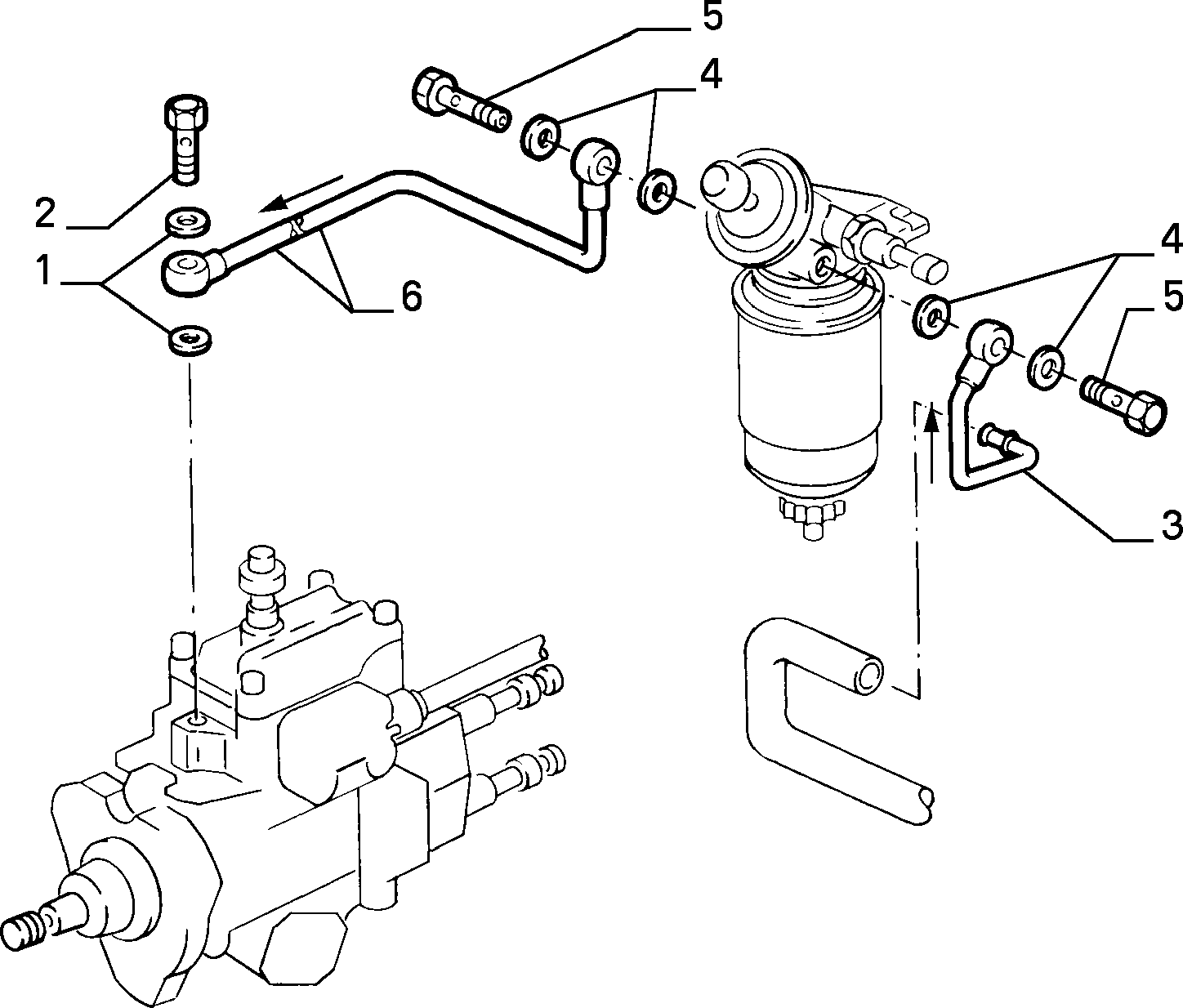 5
4
2
1
6
4
5
3