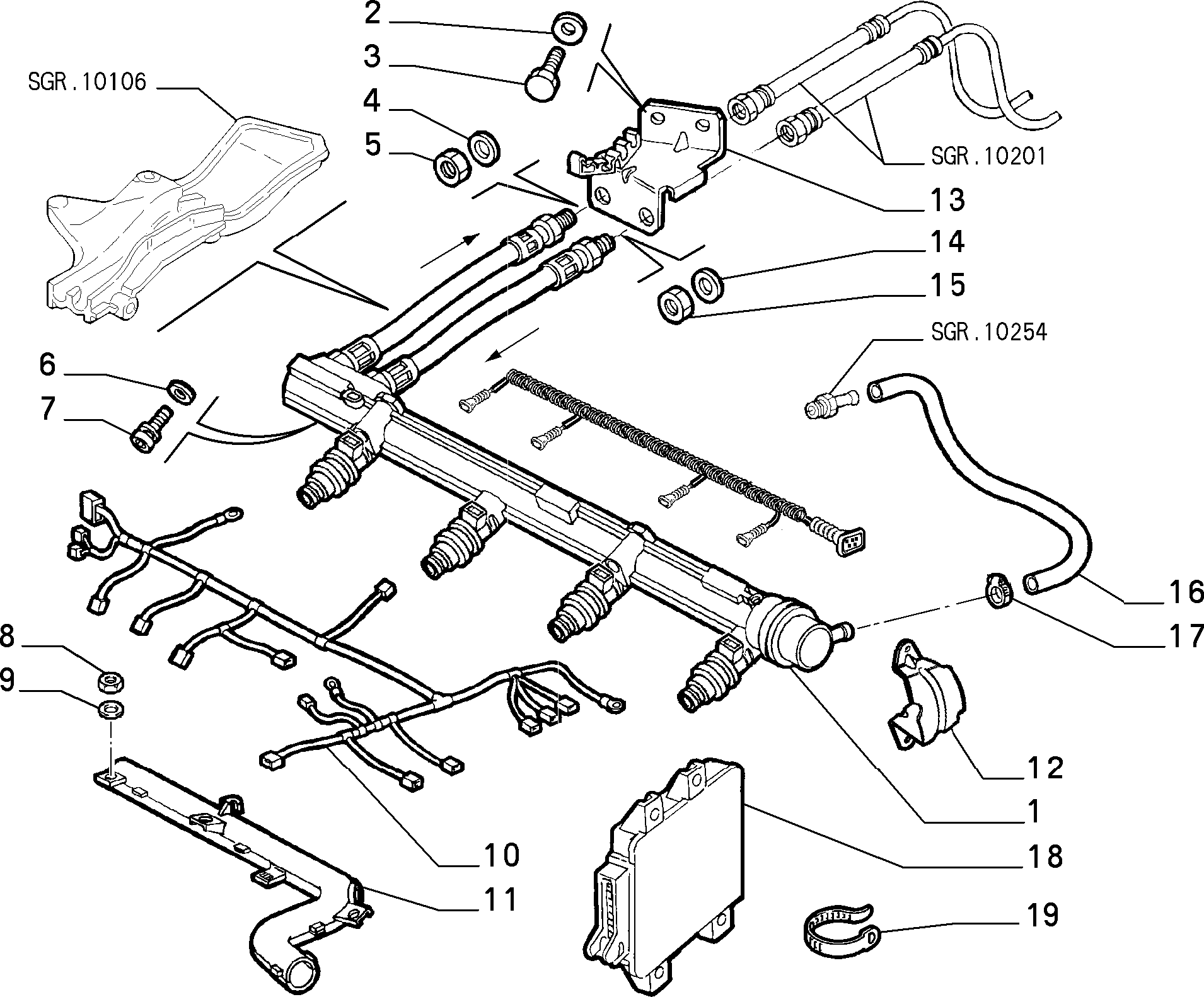 2
3
SGR.10106
4
5
SGR.10201
13
14
15
SGR.10254
6
7
16
17
8
9
12
1
10
18
11
19