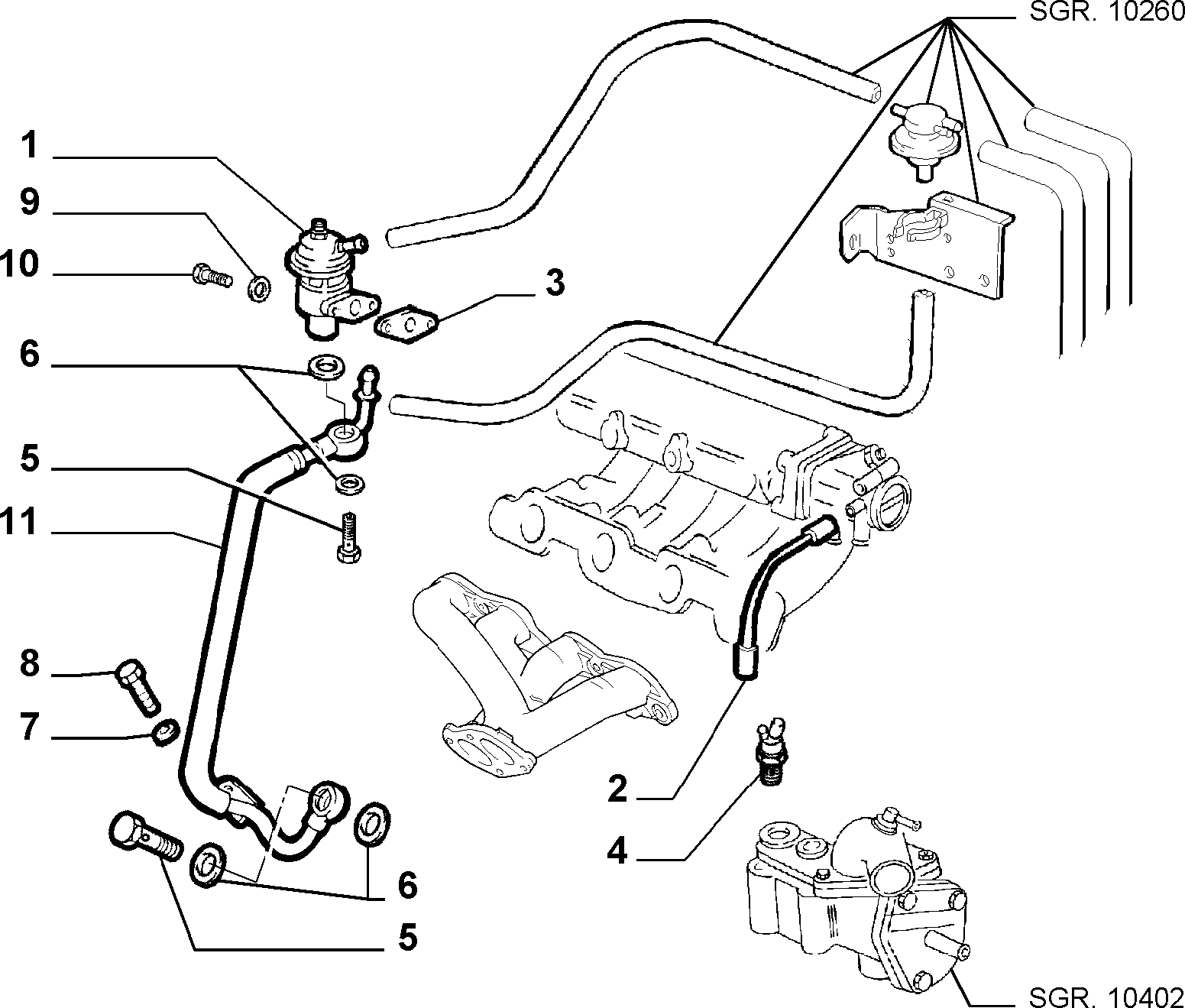 SGR. 10260

1

9

10

3

6

5

11

8

7

2

4

6

5

SGR. 10402